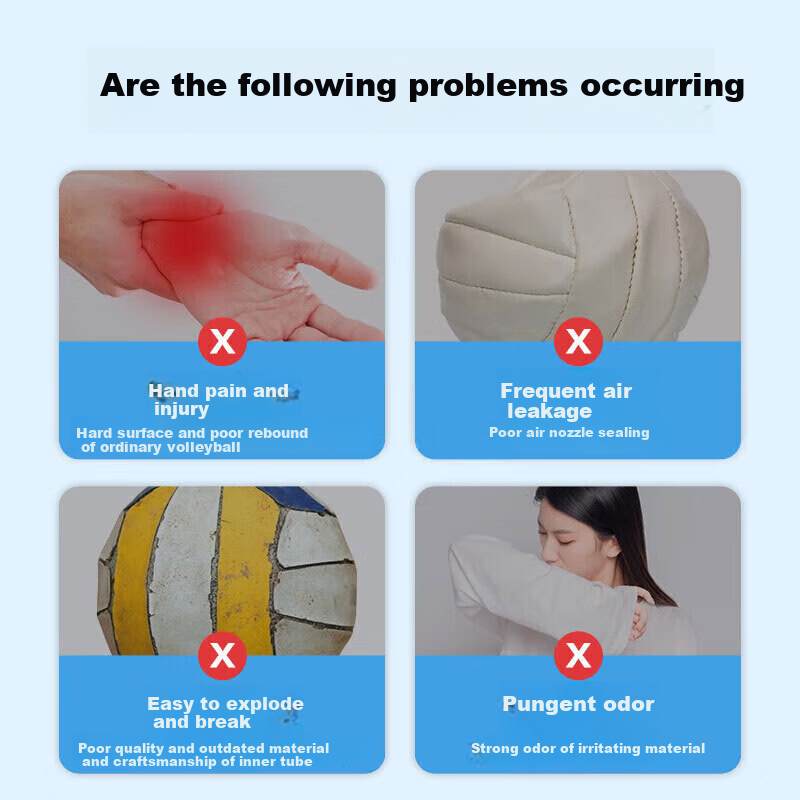 Are the following problems occurring

X

Hand pain and injury

Hard surface and poor rebound of ordinary volleyball

X

Frequent air leakage

Poor air nozzle sealing

X

Easy to explode and break

Poor quality and outdated material and craftsmanship of inner tube

X

Pungent odor

Strong odor of irritating material