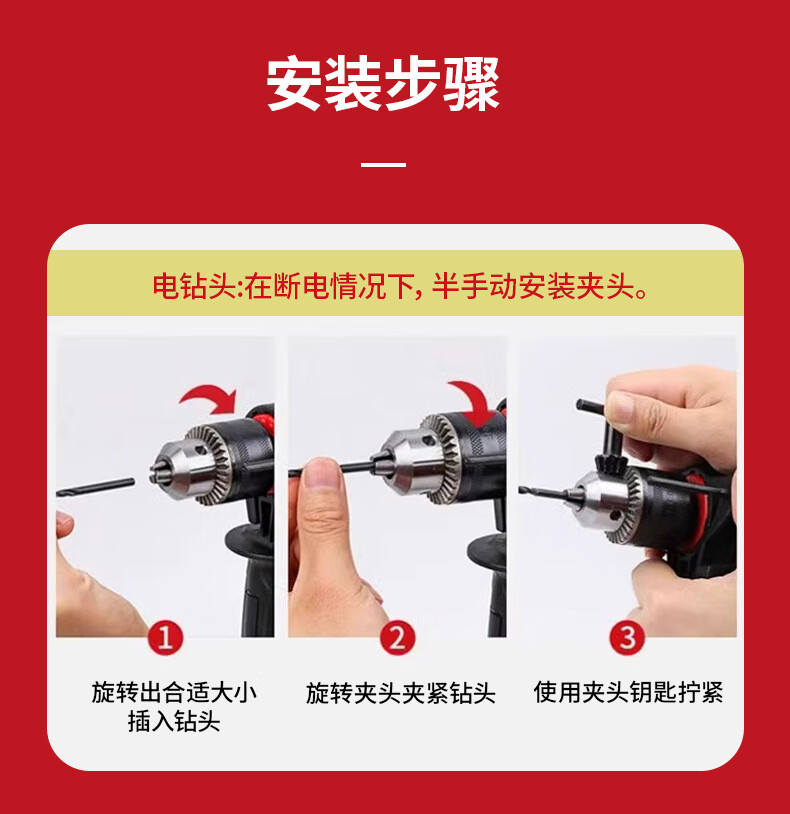 安装步骤

电钻头:在断电情况下,半手动安装夹头。

1
旋转出合适大小插入钻头

2
旋转夹头夹紧钻头

3
使用夹头钥匙拧紧