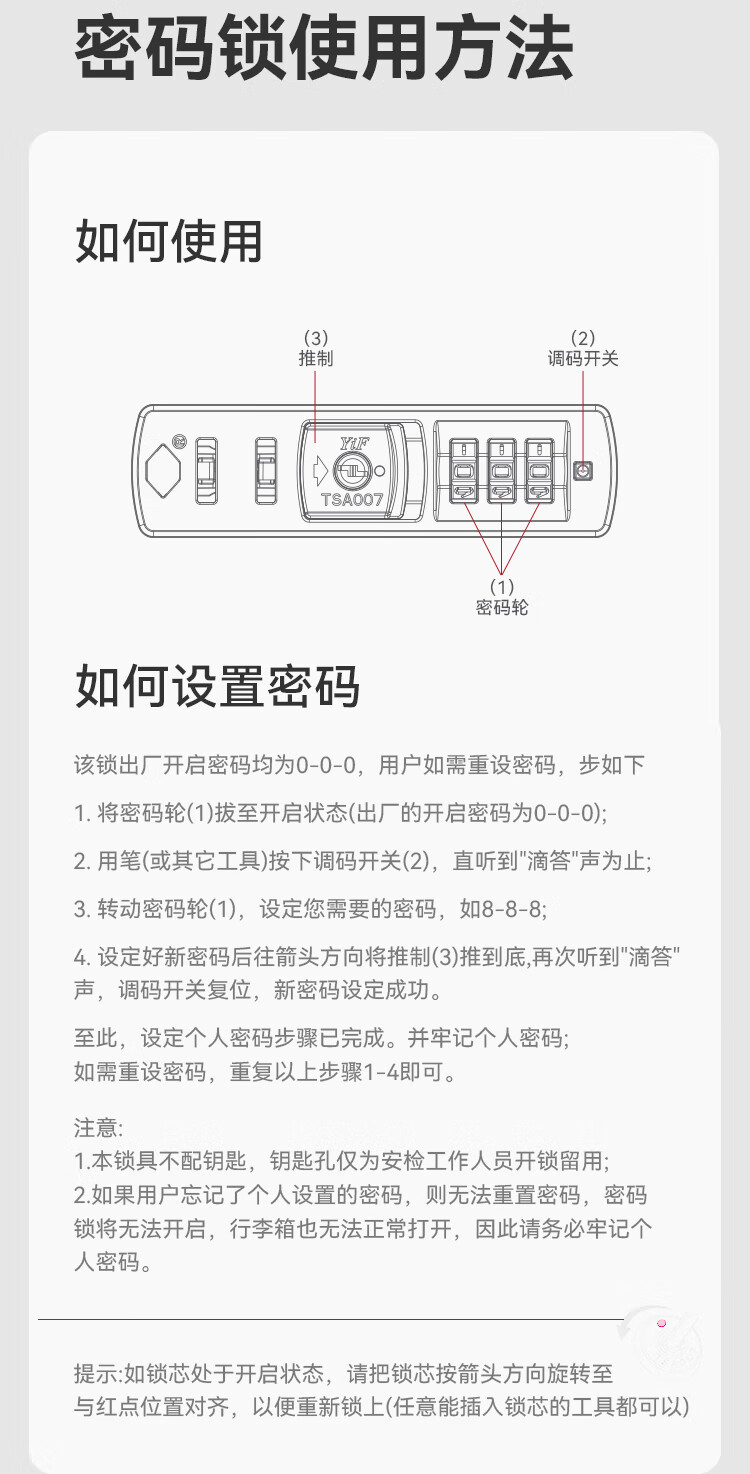 密码锁使用方法

如何使用

(3)
推制

(2)
调码开关

YiF
TSA007

(1)
密码轮

如何设置密码

该锁出厂开启密码均为0-0-0，用户如需重设密码，步如下

1. 将密码轮(1)拔至开启状态(出厂的开启密码为0-0-0);

2. 用笔(或其它工具)按下调码开关(2)，直听到"滴答"声为止;

3. 转动密码轮(1)，设定您需要的密码，如8-8-8;

4. 设定好新密码后往箭头方向将推制(3)推到底,再次听到"滴答"声，调码开关复位，新密码设定成功。

至此，设定个人密码步骤已完成。并牢记个人密码;
如需重设密码，重复以上步骤1-4即可。

注意:
1.本锁具不配钥匙，钥匙孔仅为安检工作人员开锁留用;
2.如果用户忘记了个人设置的密码，则无法重置密码，密码锁将无法开启，行李箱也无法正常打开，因此请务必牢记个人密码。

提示:如锁芯处于开启状态，请把锁芯按箭头方向旋转至与红点位置对齐，以便重新锁上(任意能插入锁芯的工具都可以)