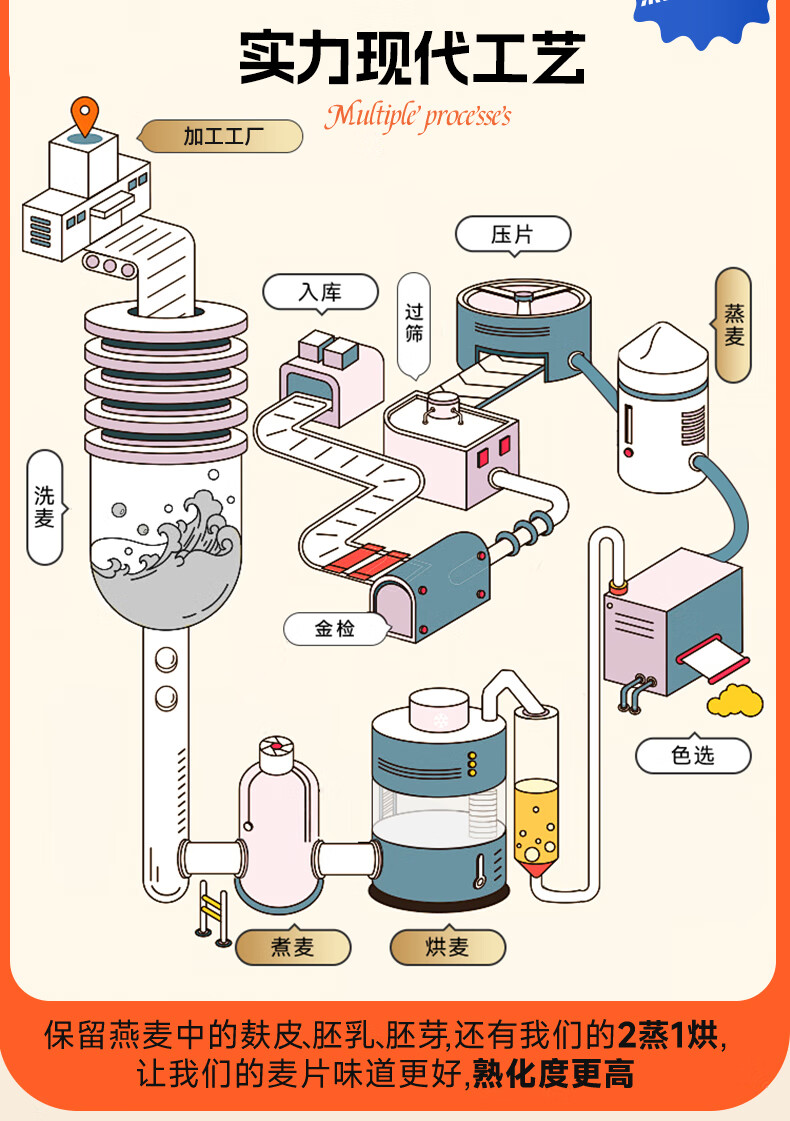 实力现代工艺

Multiple' proce'sse's

加工工厂

压片

入库

过筛

蒸麦

洗麦

金检

色选

煮麦

烘麦

保留燕麦中的麸皮、胚乳、胚芽,还有我们的2蒸1烘,让我们的麦片味道更好,熟化度更高