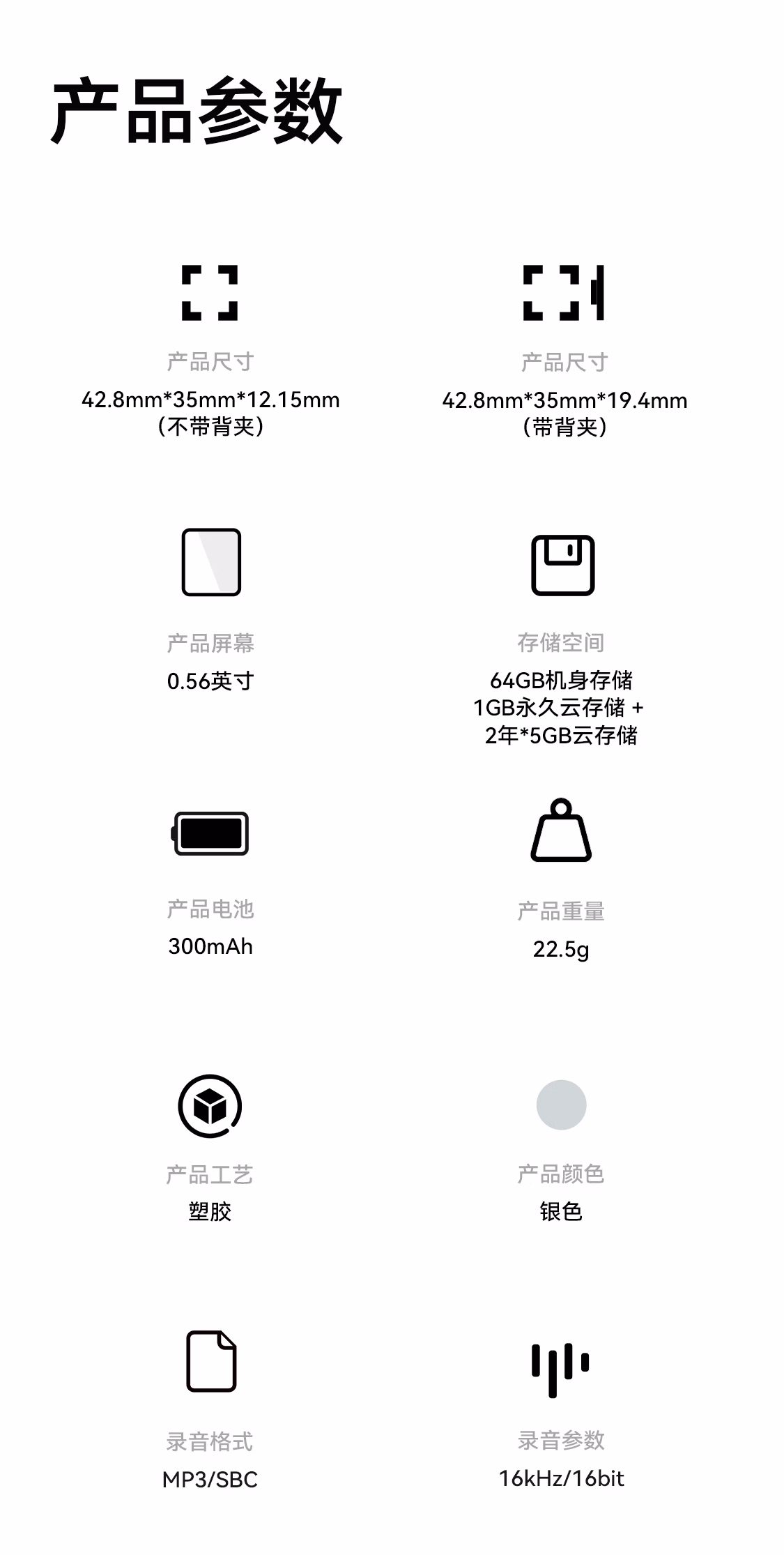 产品参数

产品尺寸
42.8mm*35mm*12.15mm
(不带背夹)

产品尺寸
42.8mm*35mm*19.4mm
(带背夹)

产品屏幕
0.56英寸

存储空间
64GB机身存储
1GB永久云存储 +
2年*5GB云存储

产品电池
300mAh

产品重量
22.5g

产品工艺
塑胶

产品颜色
银色

录音格式
MP3/SBC

录音参数
16kHz/16bit