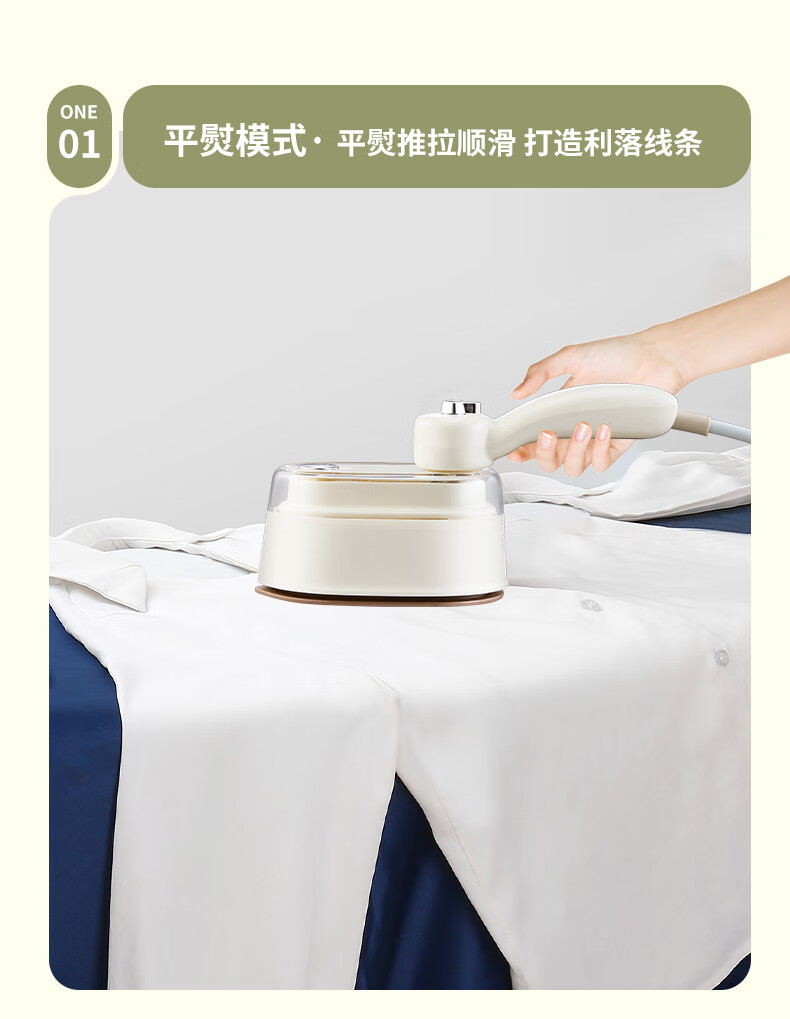 ONE
01

平熨模式· 平熨推拉顺滑 打造利落线条