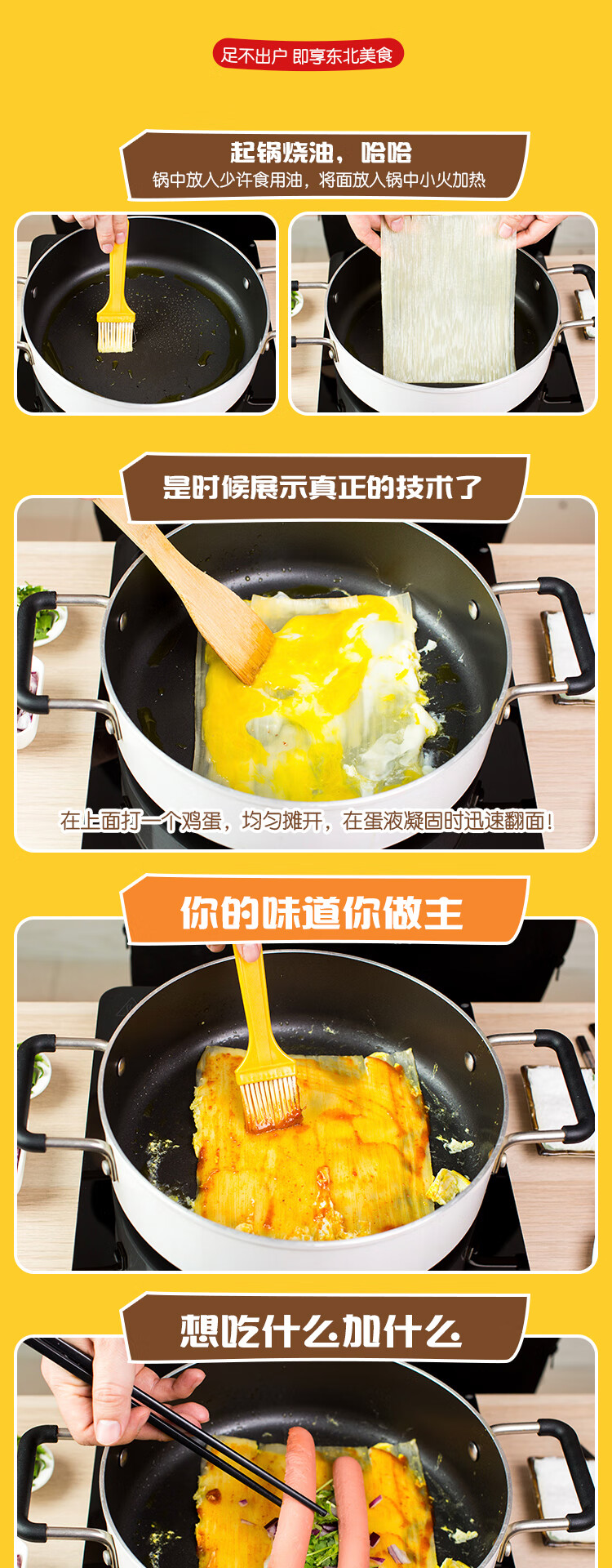 足不出户 即享东北美食

起锅烧油，哈哈
锅中放入少许食用油，将面放入锅中小火加热

是时候展示真正的技术了

在上面打一个鸡蛋，均匀摊开，在蛋液凝固时迅速翻面！

你的味道你做主

想吃什么加什么