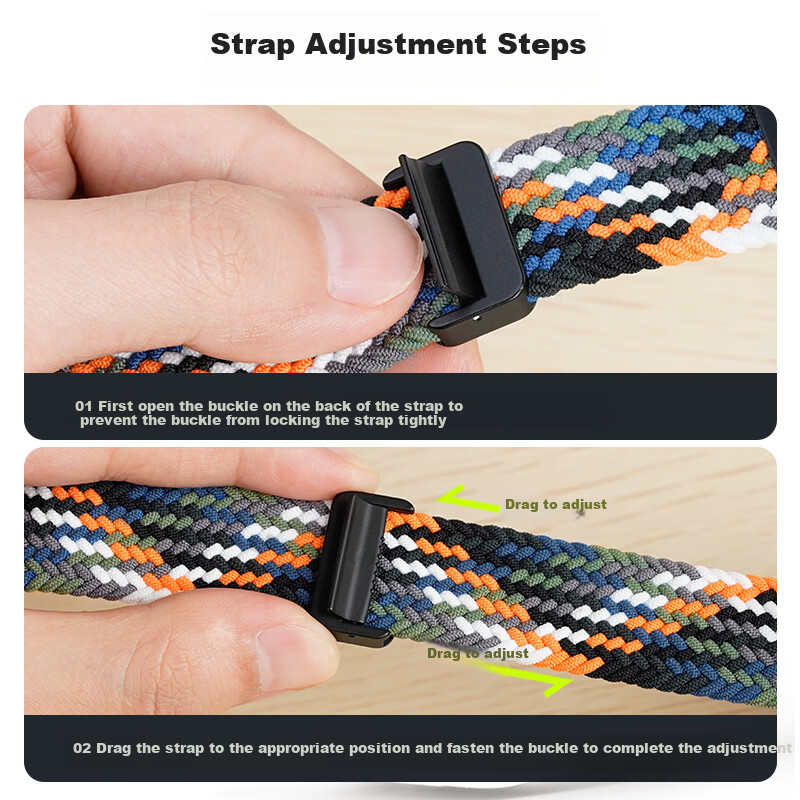 Strap Adjustment Steps

01 First open the buckle on the back of the strap to prevent the buckle from locking the strap tightly

Drag to adjust

Drag to adjust

02 Drag the strap to the appropriate position and fasten the buckle to complete the adjustment