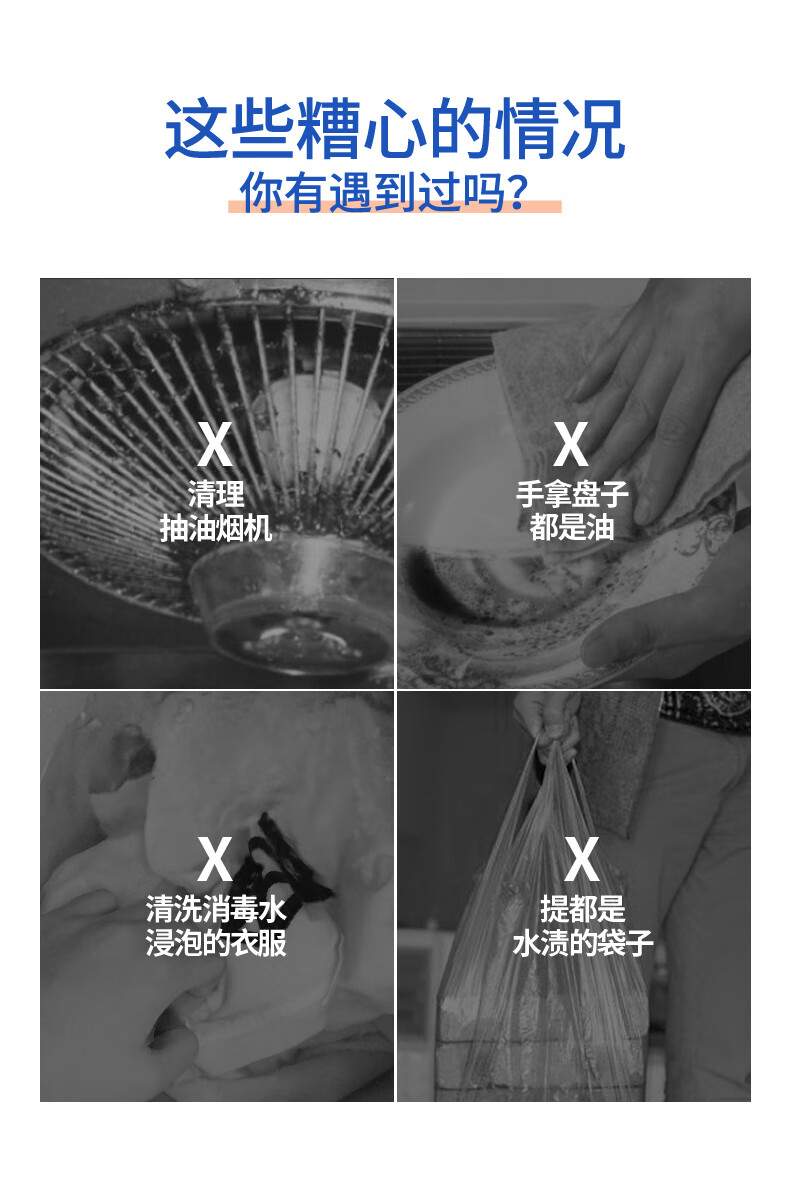 这些糟心的情况
你有遇到过吗？

X
清理
抽油烟机

X
手拿盘子
都是油

X
清洗消毒水
浸泡的衣服

X
提都是
水渍的袋子