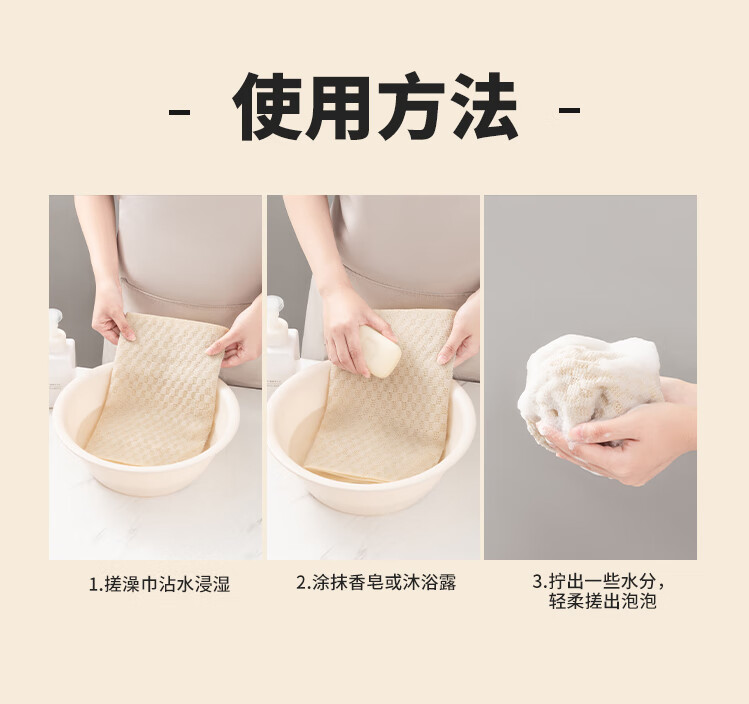 - 使用方法 -

1.搓澡巾沾水浸湿

2.涂抹香皂或沐浴露

3.拧出一些水分，轻柔搓出泡泡