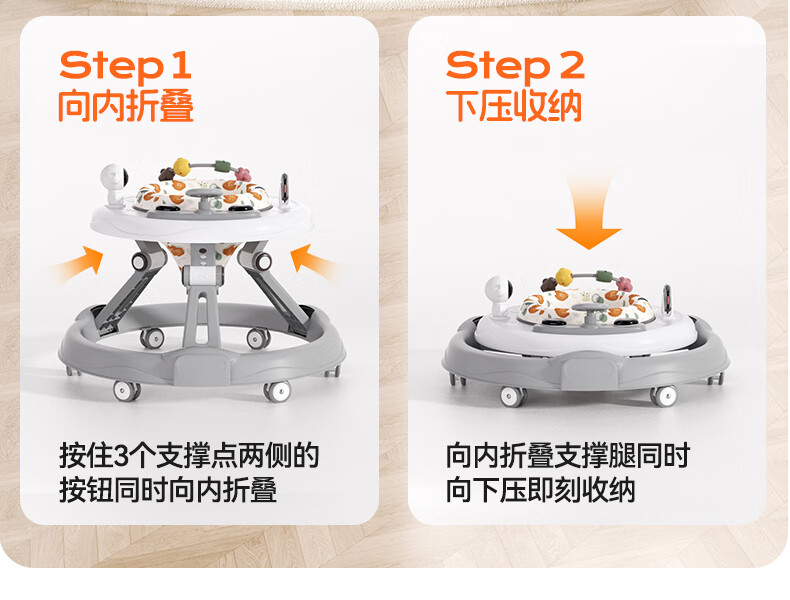 Step 1
向内折叠

按住3个支撑点两侧的按钮同时向内折叠

Step 2
下压收纳

向内折叠支撑腿同时向下压即刻收纳