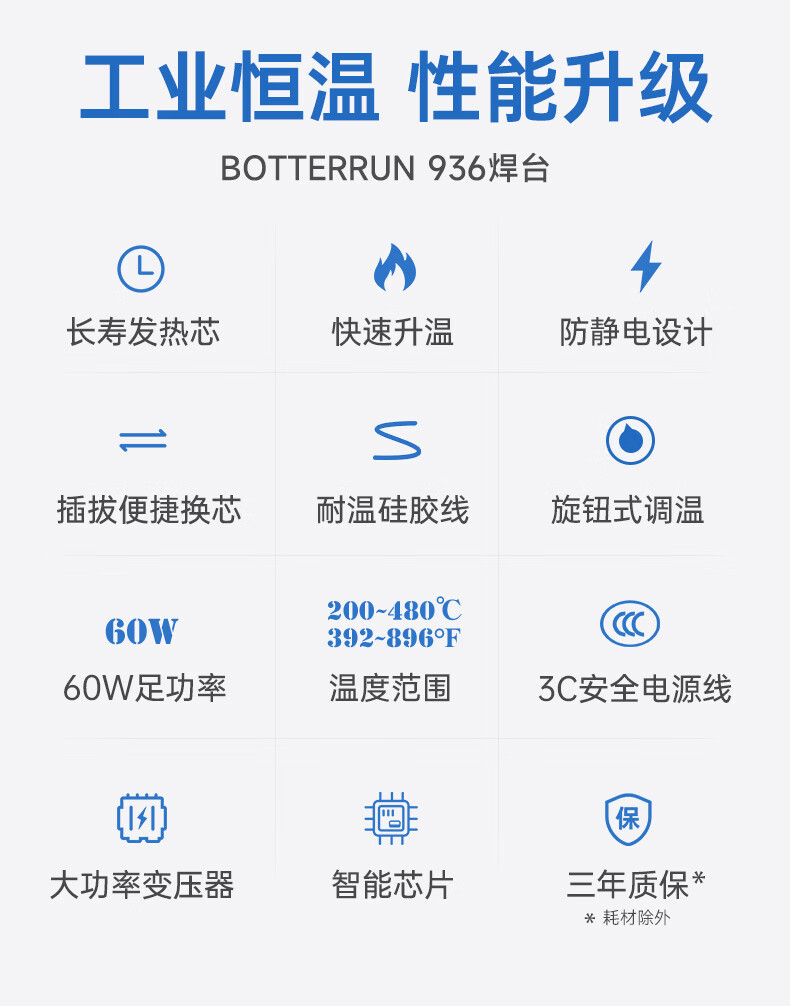 工业恒温 性能升级

BOTTERRUN 936焊台

长寿发热芯

快速升温

防静电设计

插拔便捷换芯

耐温硅胶线

旋钮式调温

60W

60W足功率

200~480℃
392~896°F

温度范围

3C安全电源线

大功率变压器

智能芯片

保

三年质保*

* 耗材除外