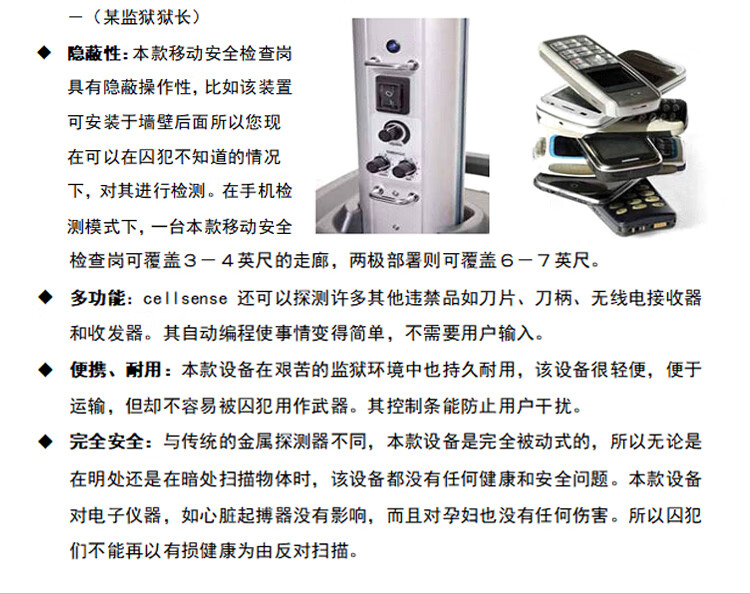 —（某监狱狱长）

◆ 隐蔽性：本款移动安全检查岗具有隐蔽操作性，比如该装置可安装于墙壁后面所以您现在可以在囚犯不知道的情况下，对其进行检测。在手机检测模式下，一台本款移动安全检查岗可覆盖３－４英尺的走廊，两极部署则可覆盖６－７英尺。

◆ 多功能：cellsense 还可以探测许多其他违禁品如刀片、刀柄、无线电接收器和收发器。其自动编程使事情变得简单，不需要用户输入。

◆ 便携、耐用：本款设备在艰苦的监狱环境中也持久耐用，该设备很轻便，便于运输，但却不容易被囚犯用作武器。其控制条能防止用户干扰。

◆ 完全安全：与传统的金属探测器不同，本款设备是完全被动式的，所以无论是在明处还是在暗处扫描物体时，该设备都没有任何健康和安全问题。本款设备对电子仪器，如心脏起搏器没有影响，而且对孕妇也没有任何伤害。所以囚犯们不能再以有损健康为由反对扫描。