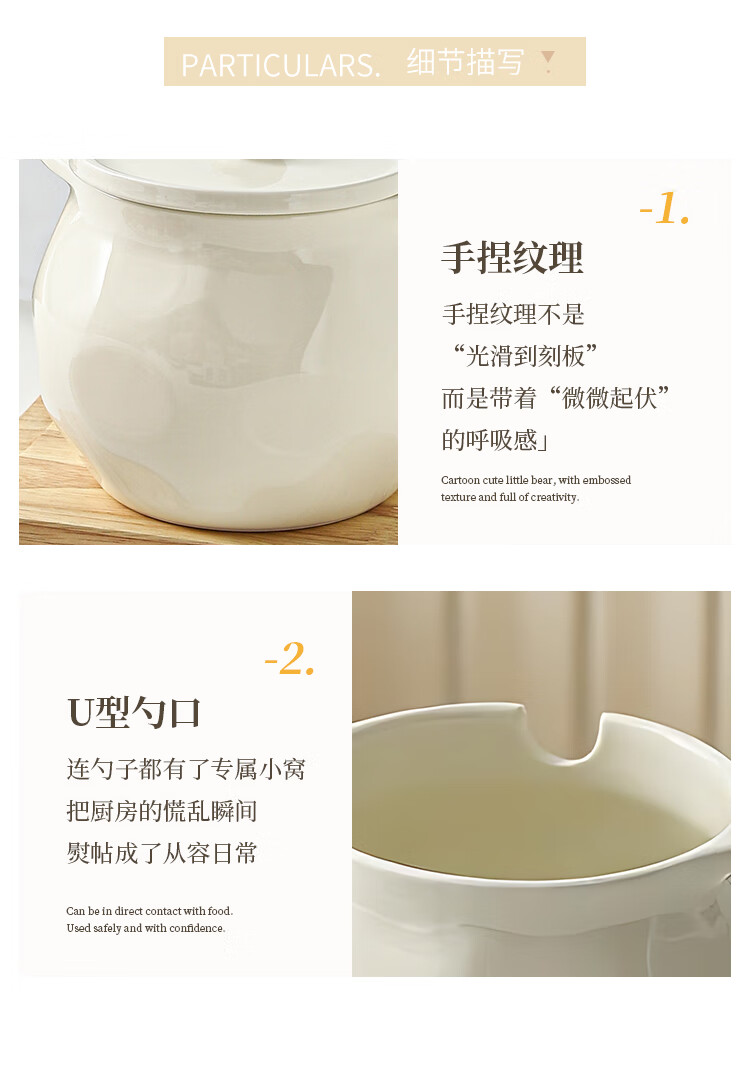 PARTICULARS. 细节描写

-1.

手捏纹理

手捏纹理不是
“光滑到刻板”
而是带着“微微起伏”
的呼吸感」

Cartoon cute little bear, with embossed texture and full of creativity.

-2.

U型勺口

连勺子都有了专属小窝
把厨房的慌乱瞬间
熨帖成了从容日常

Can be in direct contact with food.
Used safely and with confidence.