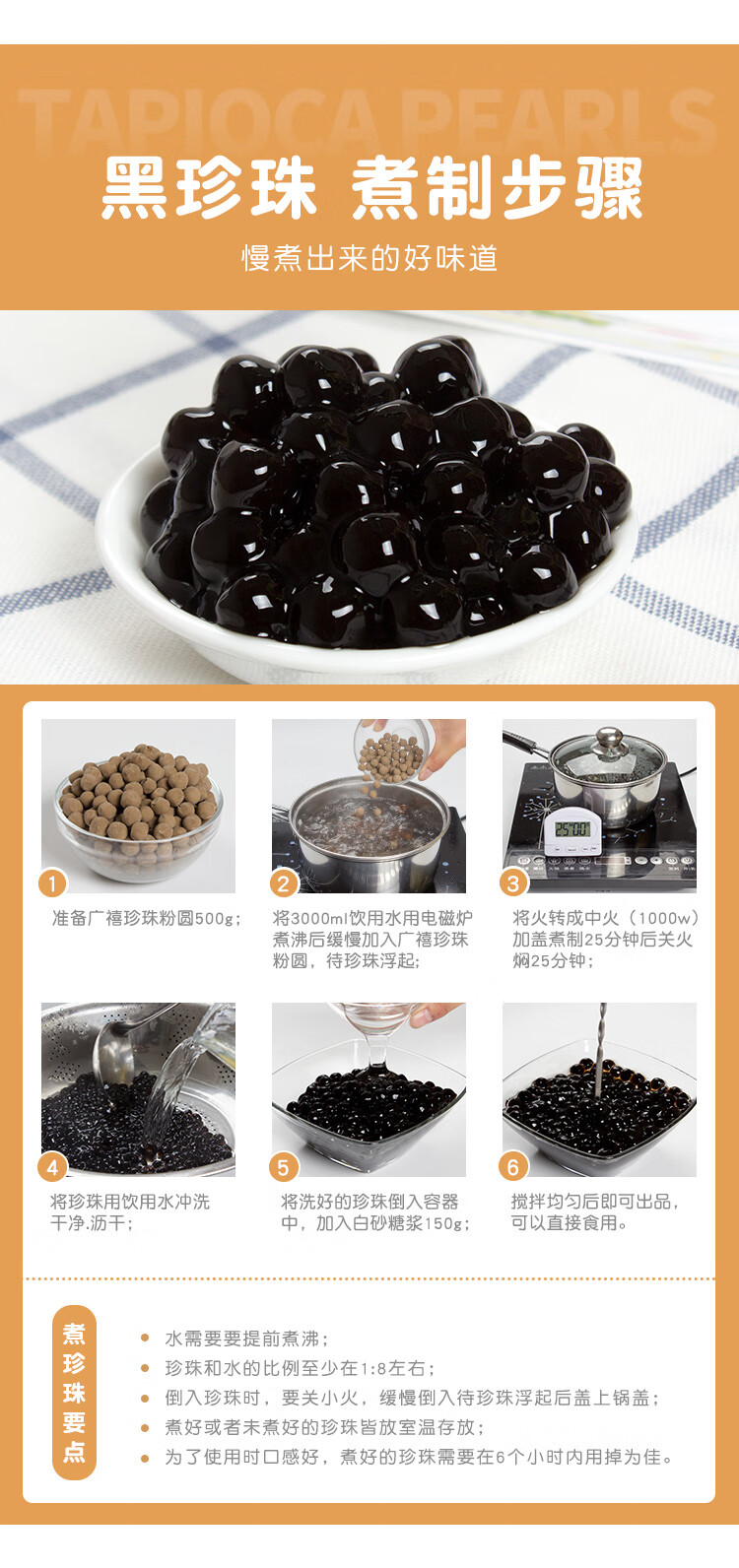 TAPIOCA PEARLS

黑珍珠 煮制步骤

慢煮出来的好味道

25:00

1
准备广禧珍珠粉圆500g；

2
将3000ml饮用水用电磁炉煮沸后缓慢加入广禧珍珠粉圆，待珍珠浮起；

3
将火转成中火（1000w）加盖煮制25分钟后关火焖25分钟；

4
将珍珠用饮用水冲洗干净.沥干；

5
将洗好的珍珠倒入容器中，加入白砂糖浆150g；

6
搅拌均匀后即可出品，可以直接食用。

煮珍珠要点

水需要要提前煮沸；
珍珠和水的比例至少在1:8左右；
倒入珍珠时，要关小火，缓慢倒入待珍珠浮起后盖上锅盖；
煮好或者未煮好的珍珠皆放室温存放；
为了使用时口感好，煮好的珍珠需要在6个小时内用掉为佳。