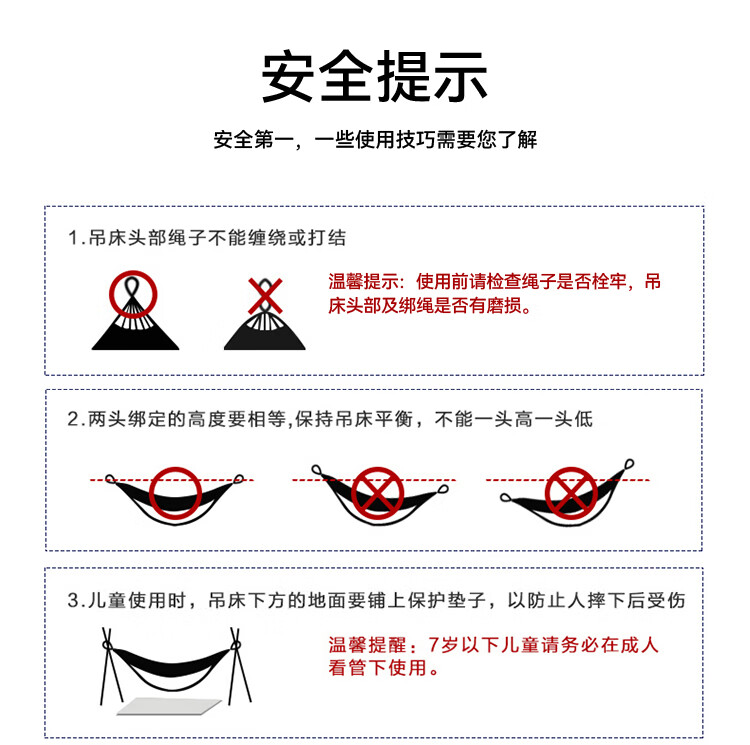 安全提示

安全第一，一些使用技巧需要您了解

1.吊床头部绳子不能缠绕或打结

温馨提示：使用前请检查绳子是否栓牢，吊床头部及绑绳是否有磨损。

2.两头绑定的高度要相等,保持吊床平衡，不能一头高一头低

3.儿童使用时，吊床下方的地面要铺上保护垫子，以防止人摔下后受伤

温馨提醒：7岁以下儿童请务必在成人看管下使用。