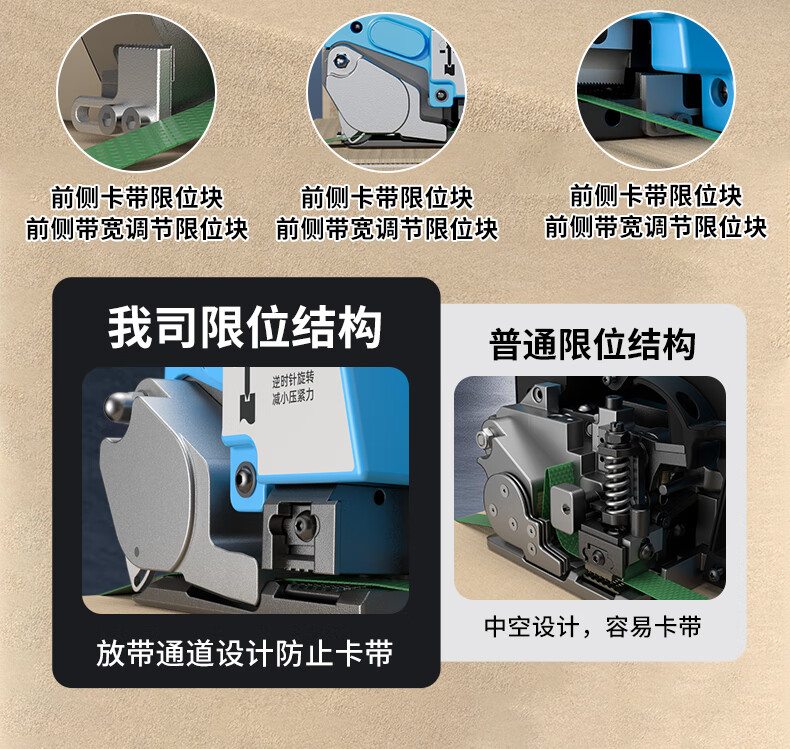 前侧卡带限位块
前侧带宽调节限位块

前侧卡带限位块
前侧带宽调节限位块

前侧卡带限位块
前侧带宽调节限位块

我司限位结构

逆时针旋转
减小压紧力

放带通道设计防止卡带

普通限位结构

中空设计，容易卡带