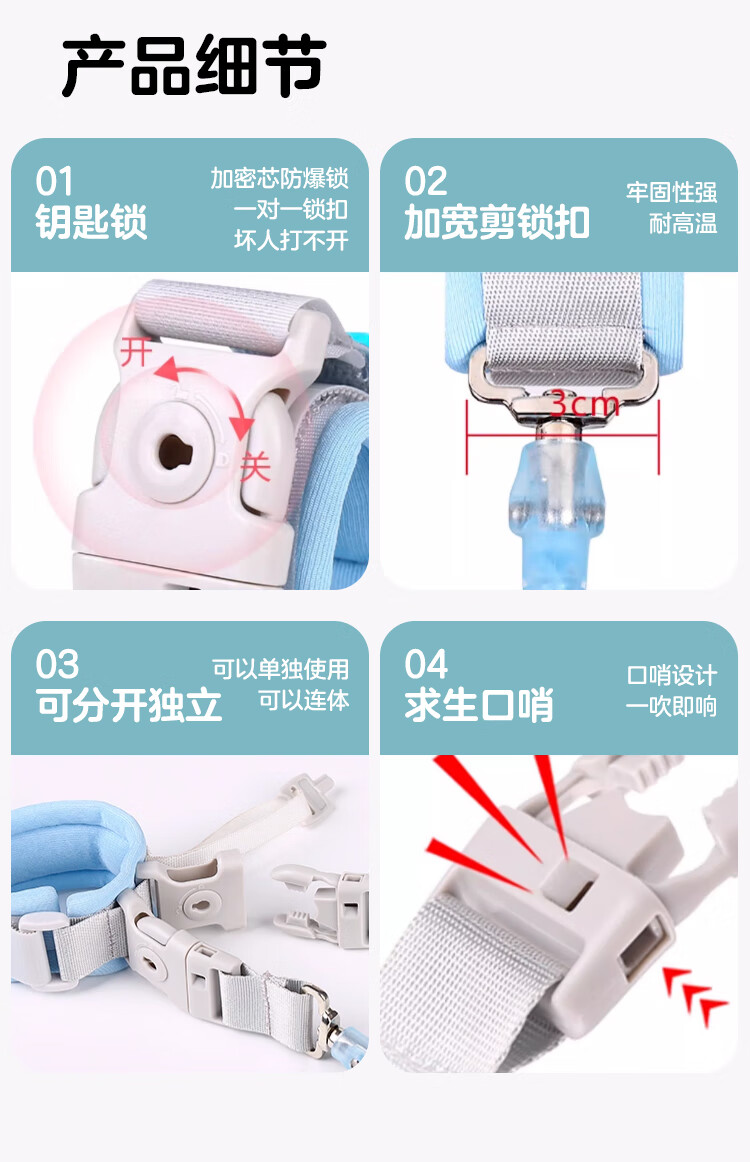 产品细节

01
钥匙锁

加密芯防爆锁
一对一锁扣
坏人打不开

开
关

02
加宽剪锁扣

牢固性强
耐高温

3cm

03
可分开独立

可以单独使用
可以连体

04
求生口哨

口哨设计
一吹即响