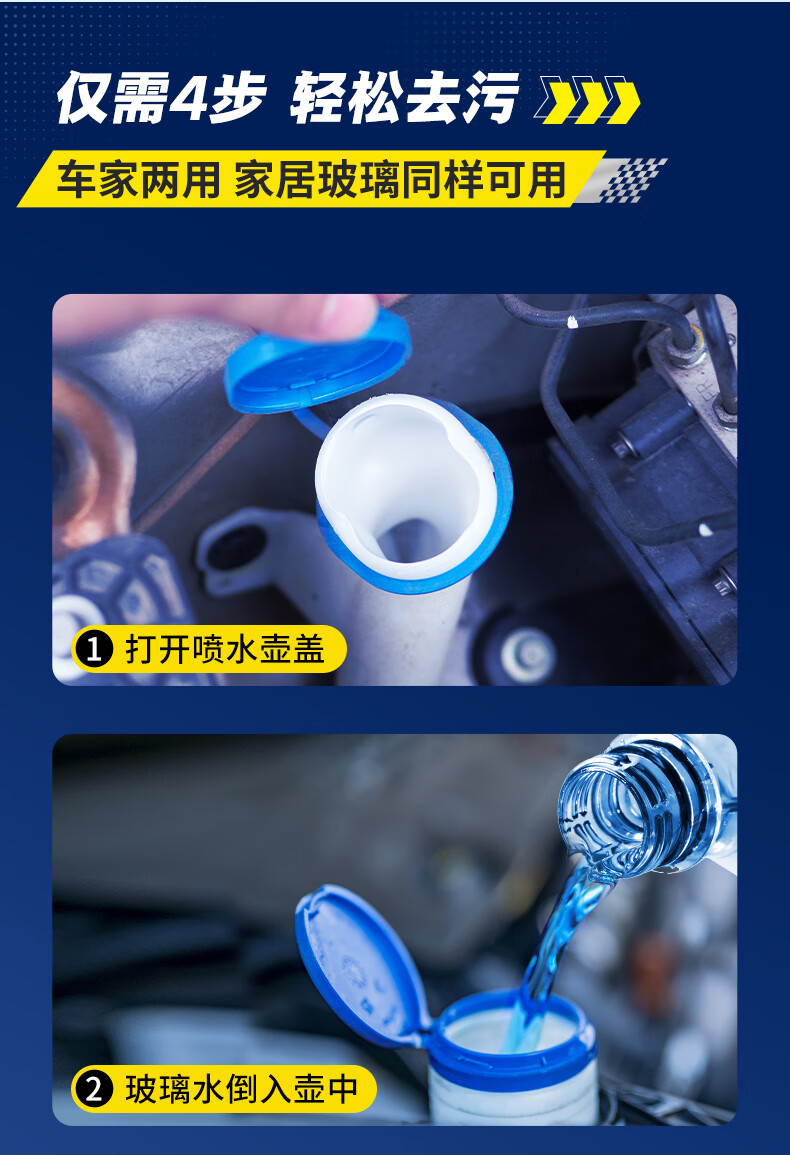 仅需4步 轻松去污

车家两用 家居玻璃同样可用

1 打开喷水壶盖

2 玻璃水倒入壶中