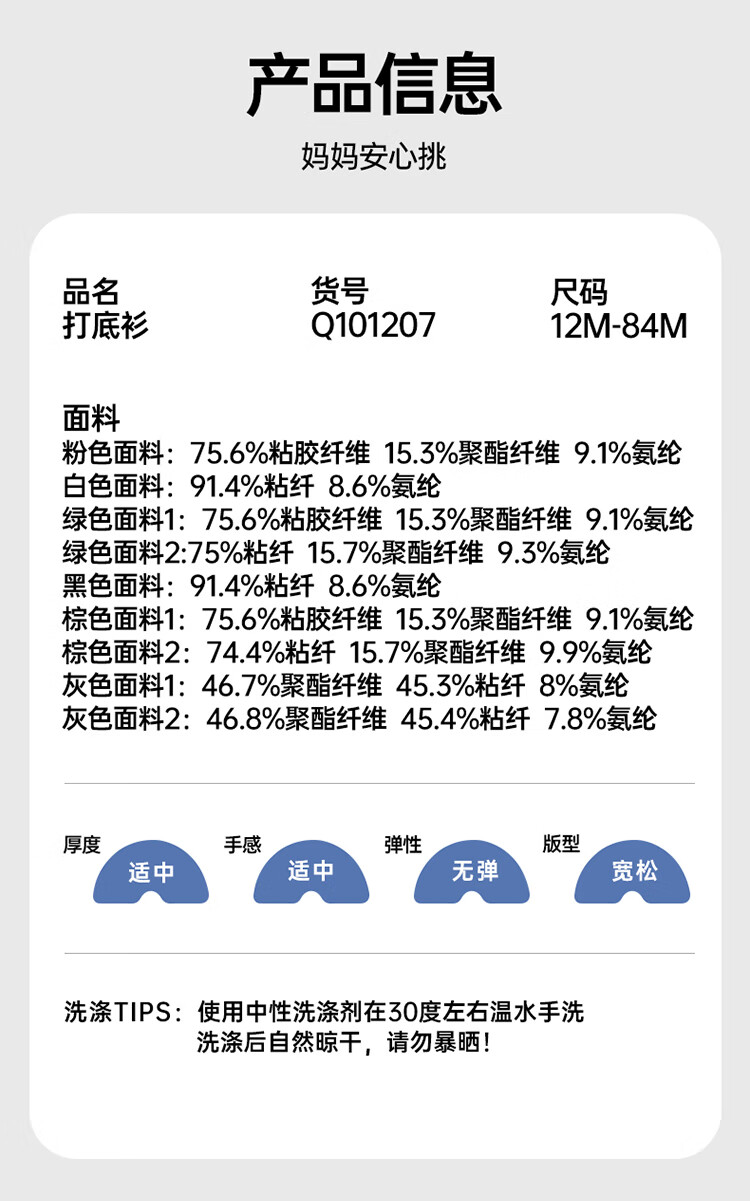 产品信息

妈妈安心挑

品名
打底衫

货号
Q101207

尺码
12M-84M

面料
粉色面料：75.6%粘胶纤维 15.3%聚酯纤维 9.1%氨纶
白色面料：91.4%粘纤 8.6%氨纶
绿色面料1：75.6%粘胶纤维 15.3%聚酯纤维 9.1%氨纶
绿色面料2:75%粘纤 15.7%聚酯纤维 9.3%氨纶
黑色面料：91.4%粘纤 8.6%氨纶
棕色面料1：75.6%粘胶纤维 15.3%聚酯纤维 9.1%氨纶
棕色面料2：74.4%粘纤 15.7%聚酯纤维 9.9%氨纶
灰色面料1：46.7%聚酯纤维 45.3%粘纤 8%氨纶
灰色面料2：46.8%聚酯纤维 45.4%粘纤 7.8%氨纶

厚度
适中

手感
适中

弹性
无弹

版型
宽松

洗涤TIPS：使用中性洗涤剂在30度左右温水手洗
洗涤后自然晾干，请勿暴晒！