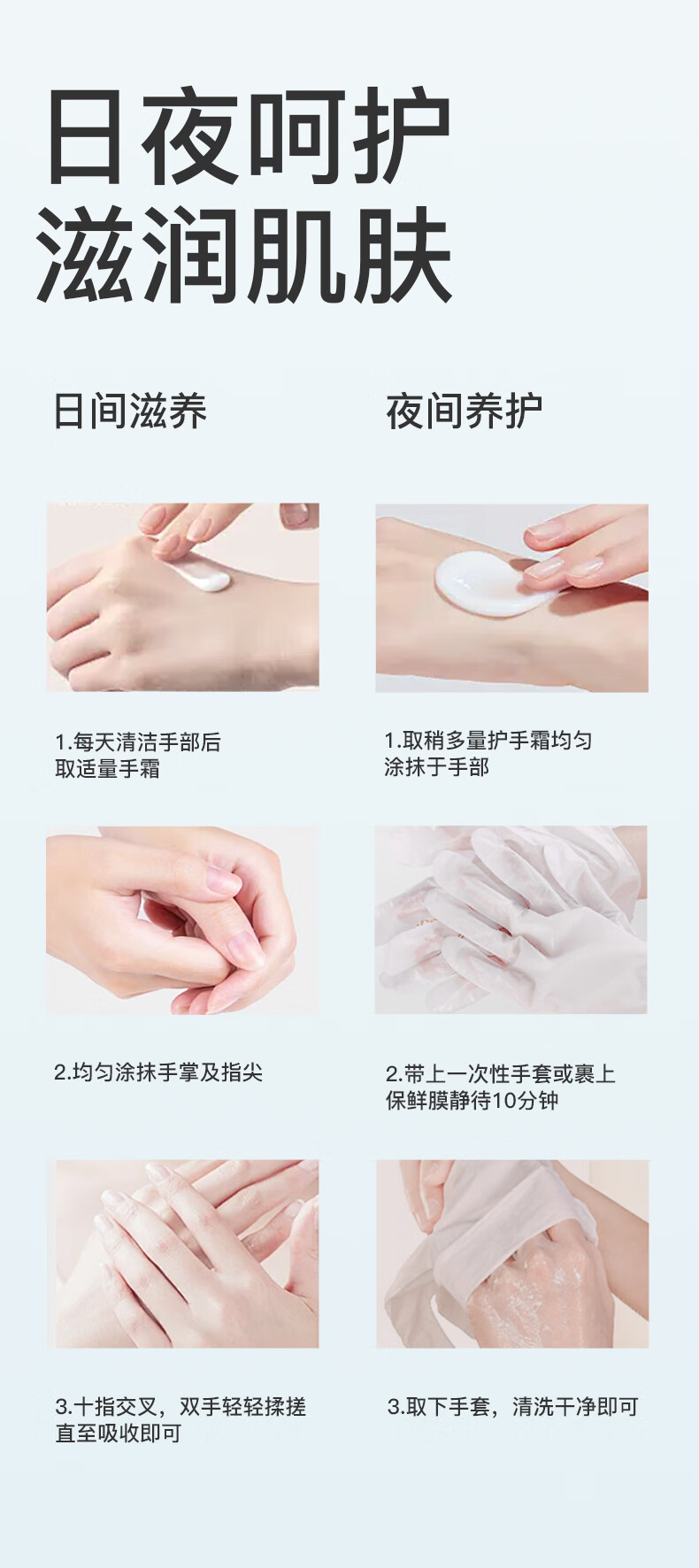 日夜呵护
滋润肌肤

日间滋养

1.每天清洁手部后取适量手霜

2.均匀涂抹手掌及指尖

3.十指交叉，双手轻轻揉搓直至吸收即可

夜间养护

1.取稍多量护手霜均匀涂抹于手部

2.带上一次性手套或裹上保鲜膜静待10分钟

3.取下手套，清洗干净即可