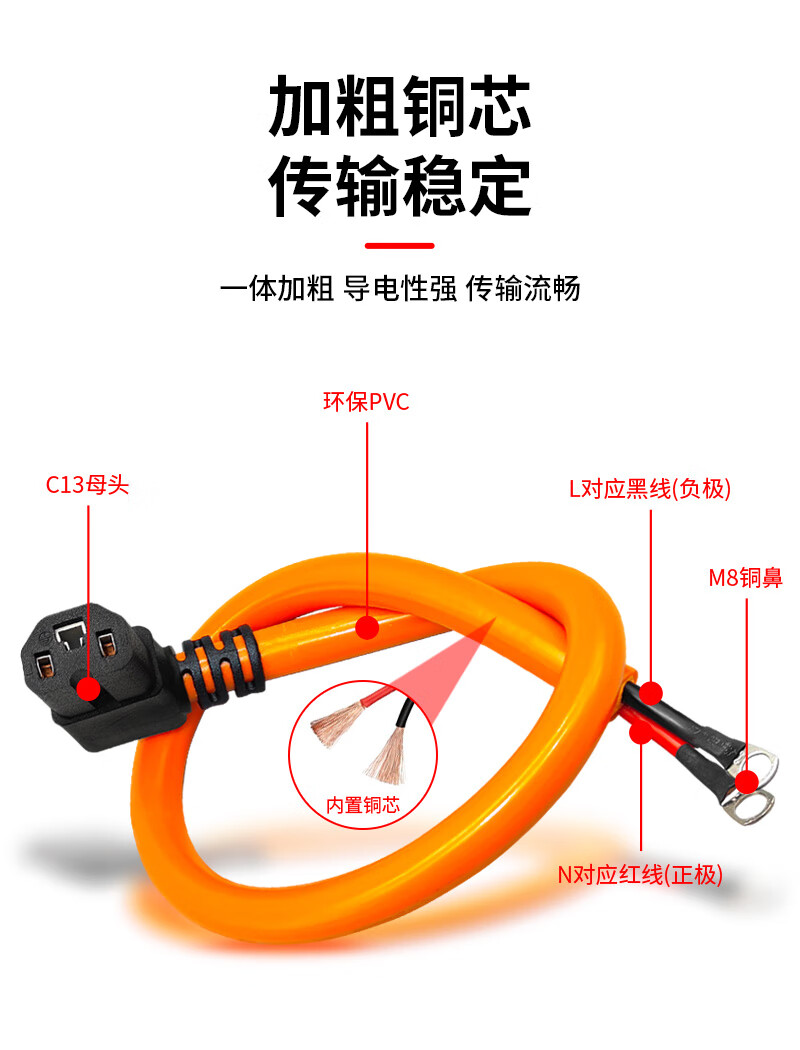 加粗铜芯
传输稳定

一体加粗 导电性强 传输流畅

环保PVC

C13母头

L对应黑线(负极)

M8铜鼻

内置铜芯

N对应红线(正极)