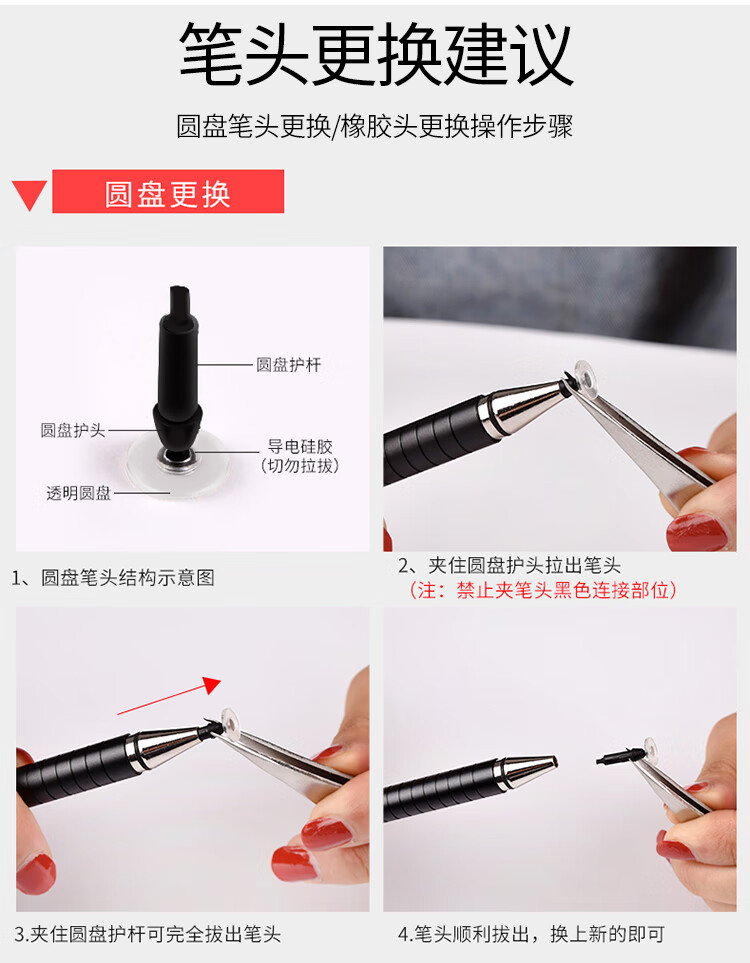 笔头更换建议

圆盘笔头更换/橡胶头更换操作步骤

圆盘更换

圆盘护杆

圆盘护头

导电硅胶
（切勿拉拔）

透明圆盘

1、圆盘笔头结构示意图

2、夹住圆盘护头拉出笔头
（注：禁止夹笔头黑色连接部位）

3.夹住圆盘护杆可完全拔出笔头

4.笔头顺利拔出，换上新的即可