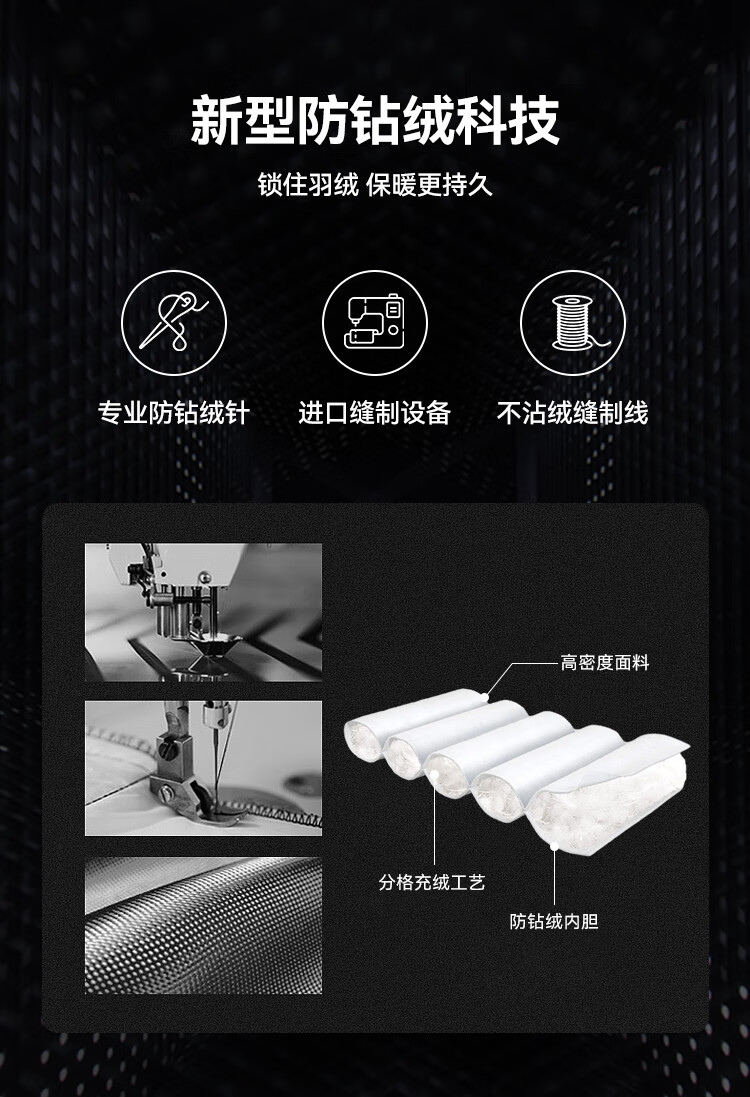 新型防钻绒科技

锁住羽绒 保暖更持久

专业防钻绒针

进口缝制设备

不沾绒缝制线

高密度面料

分格充绒工艺

防钻绒内胆