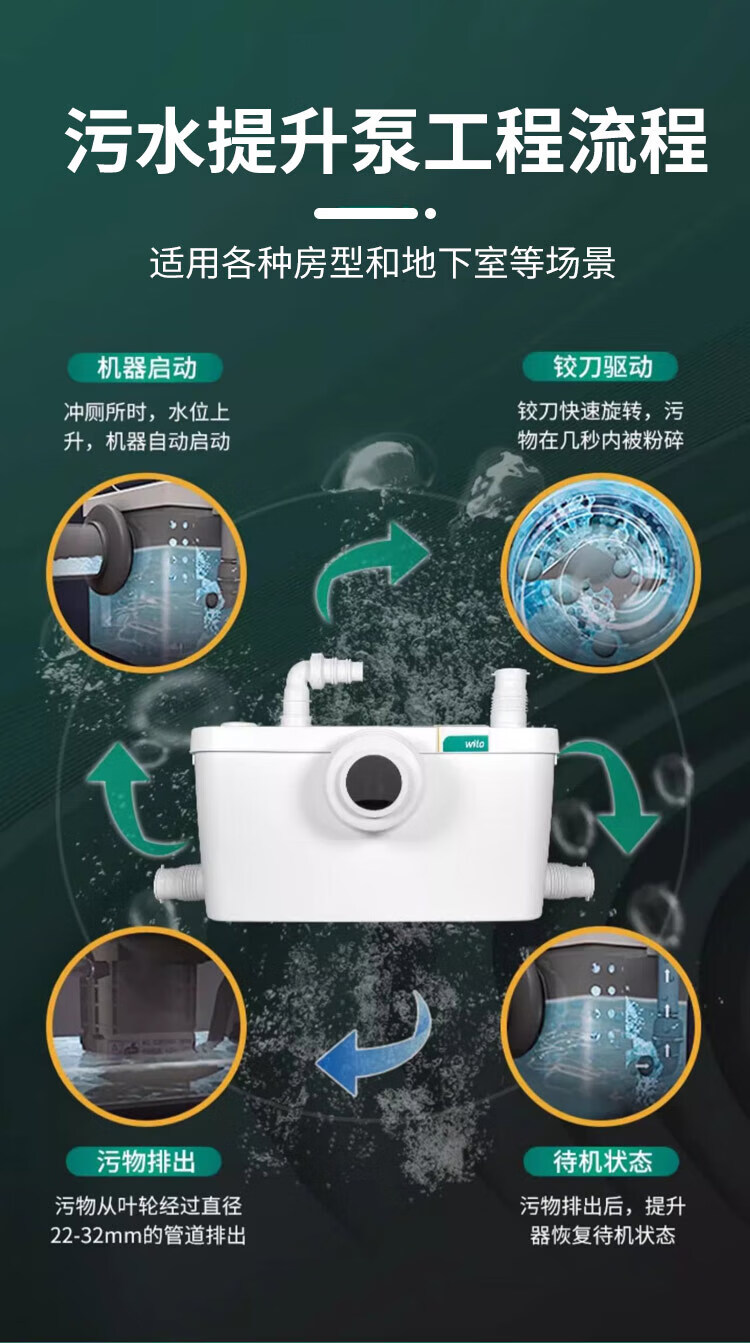 污水提升泵工程流程

适用各种房型和地下室等场景

机器启动

冲厕所时，水位上升，机器自动启动

铰刀驱动

铰刀快速旋转，污物在几秒内被粉碎

wilo

污物排出

污物从叶轮经过直径22-32mm的管道排出

待机状态

污物排出后，提升器恢复待机状态