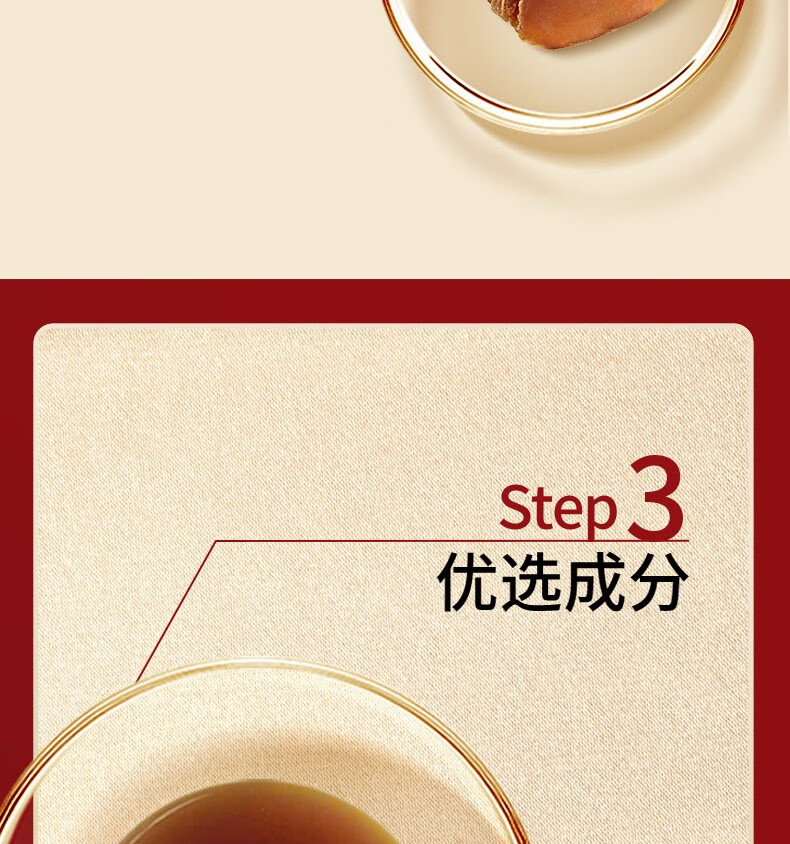 Step 3
优选成分