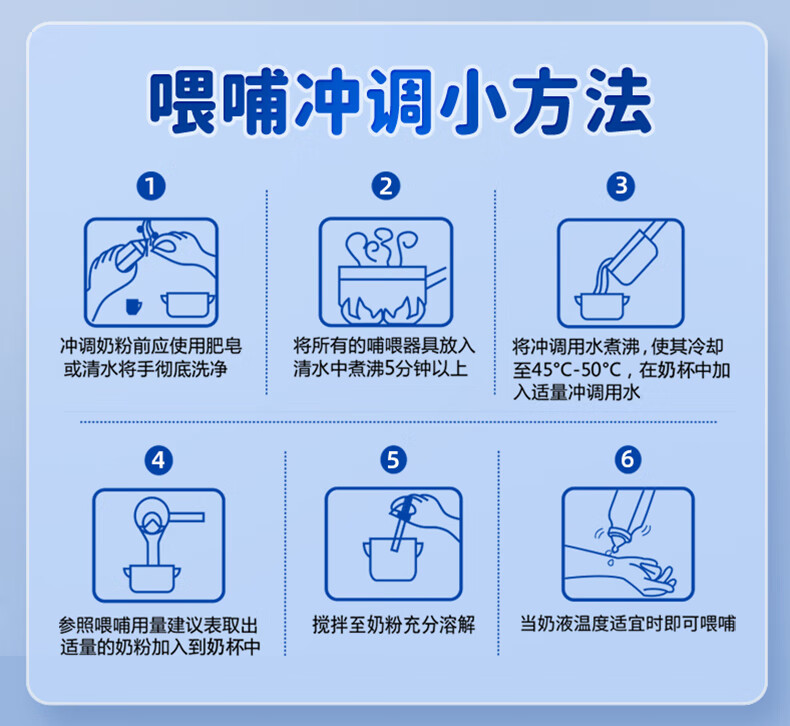 喂哺冲调小方法

1

冲调奶粉前应使用肥皂或清水将手彻底洗净

2

将所有的哺喂器具放入清水中煮沸5分钟以上

3

将冲调用水煮沸，使其冷却至45°C-50°C，在奶杯中加入适量冲调用水

4

参照喂哺用量建议表取出适量的奶粉加入到奶杯中

5

搅拌至奶粉充分溶解

6

当奶液温度适宜时即可喂哺