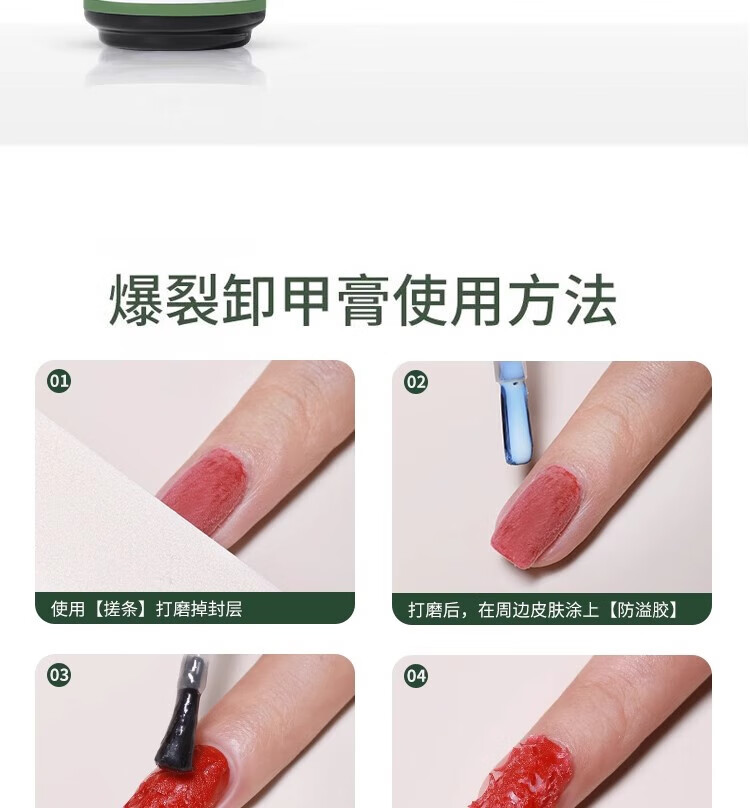 爆裂卸甲膏使用方法

01
使用【搓条】打磨掉封层

02
打磨后，在周边皮肤涂上【防溢胶】

03

04