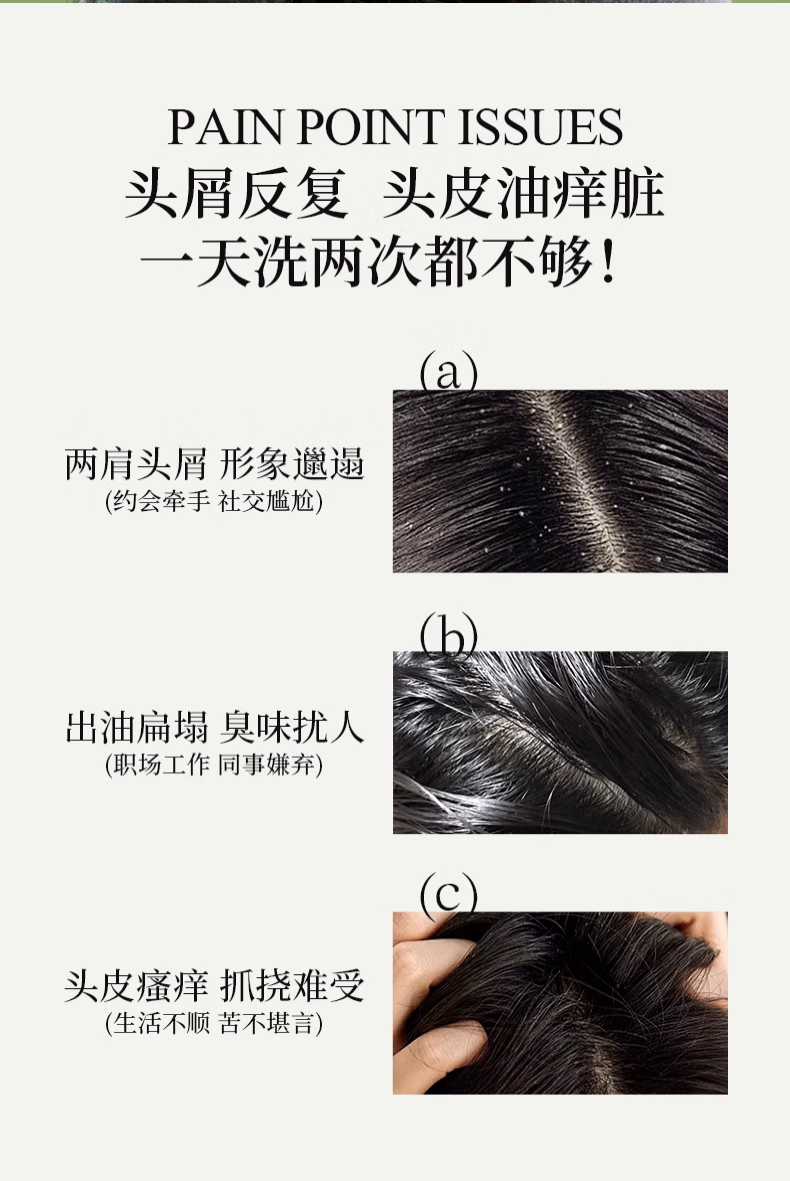 PAIN POINT ISSUES
头屑反复 头皮油痒脏
一天洗两次都不够!

(a)

两肩头屑 形象邋遢
(约会牵手 社交尴尬)

(b)

出油扁塌 臭味扰人
(职场工作 同事嫌弃)

(c)

头皮瘙痒 抓挠难受
(生活不顺 苦不堪言)