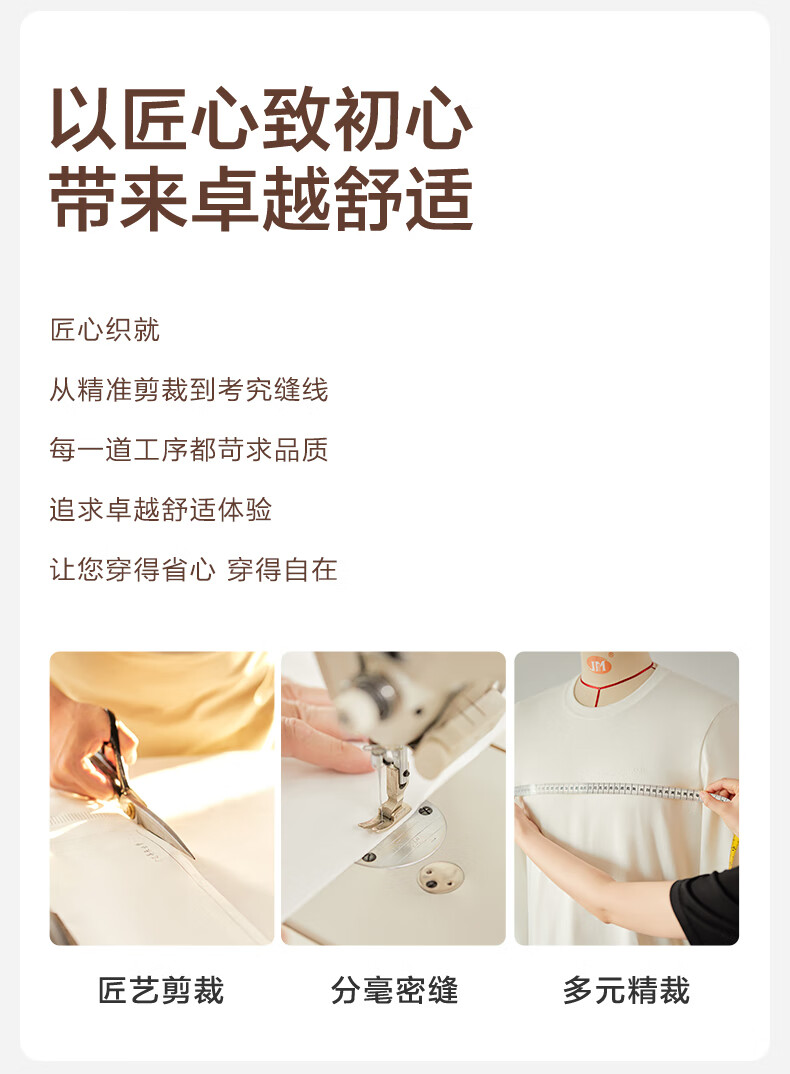 以匠心致初心
带来卓越舒适

匠心织就

从精准剪裁到考究缝线

每一道工序都苛求品质

追求卓越舒适体验

让您穿得省心 穿得自在

JM

匠艺剪裁

分毫密缝

多元精裁