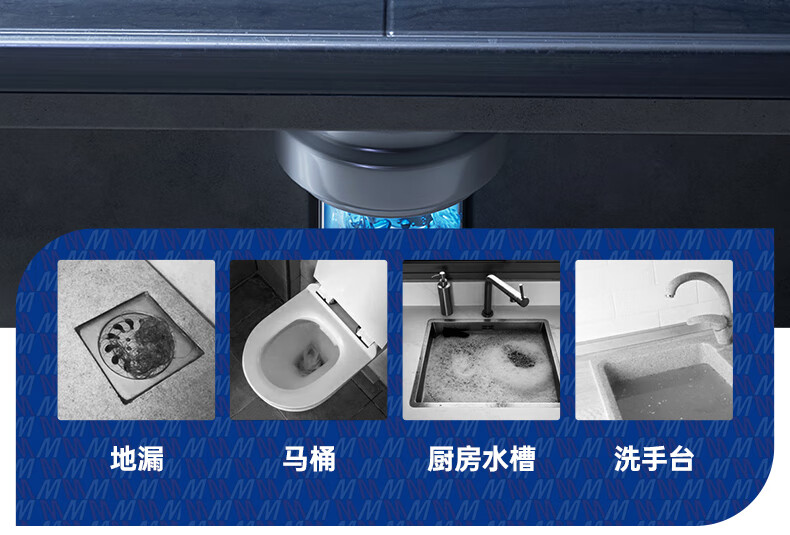 地漏

马桶

厨房水槽

洗手台