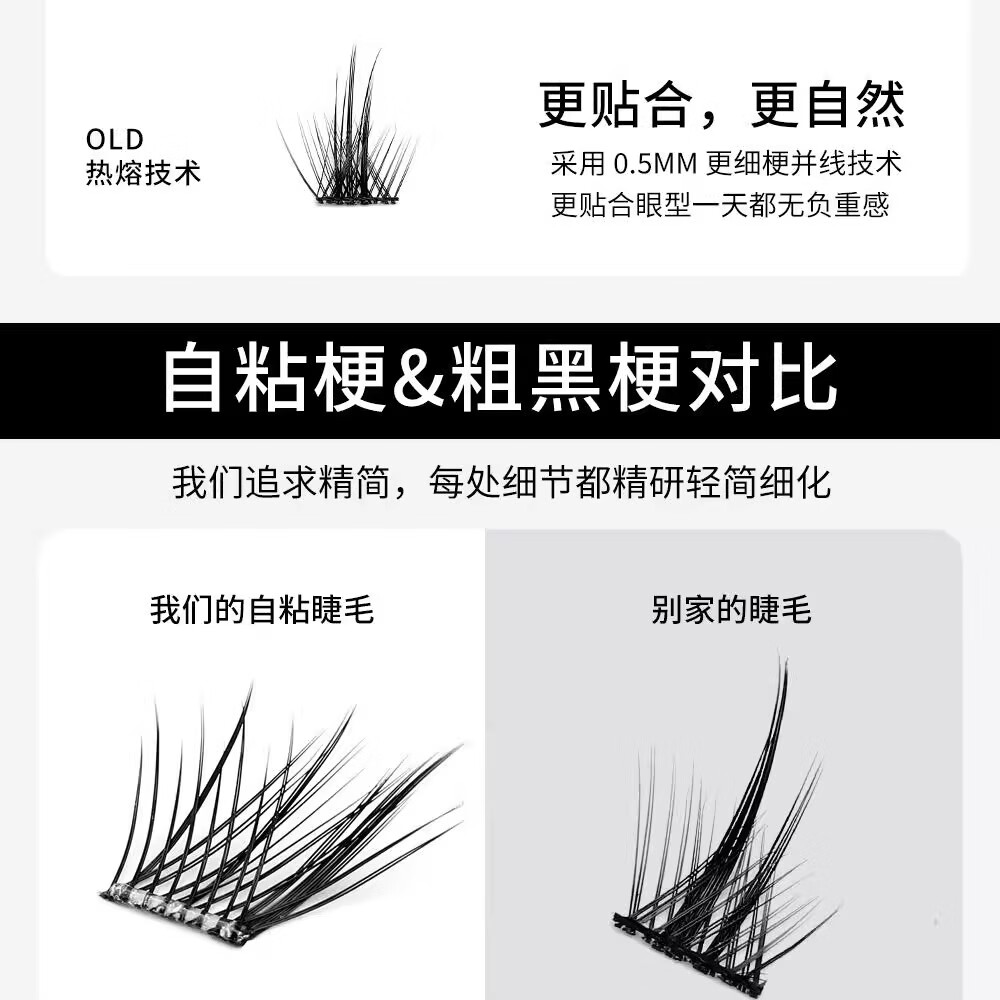 OLD
热熔技术

更贴合，更自然
采用 0.5MM 更细梗并线技术
更贴合眼型一天都无负重感

自粘梗&粗黑梗对比

我们追求精简，每处细节都精研轻简细化

我们的自粘睫毛

别家的睫毛