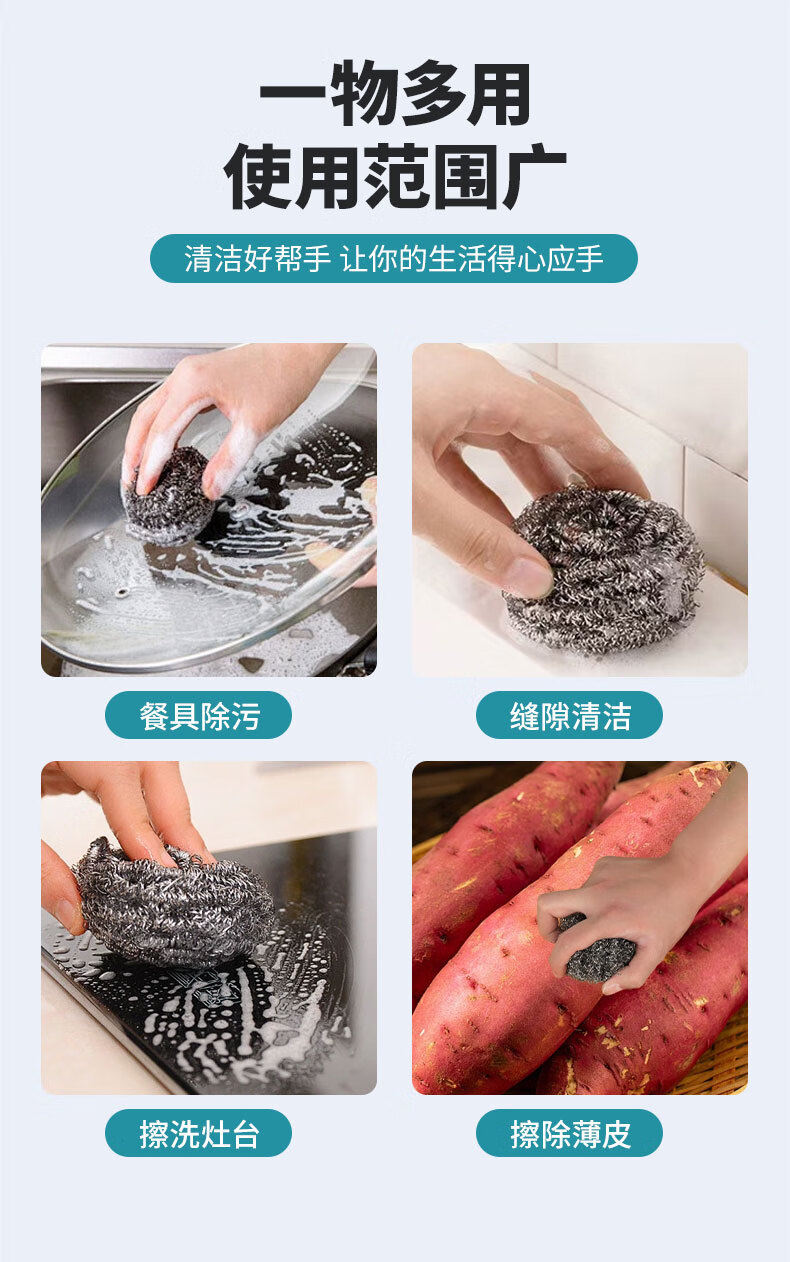 一物多用
使用范围广

清洁好帮手 让你的生活得心应手

餐具除污

缝隙清洁

擦洗灶台

擦除薄皮