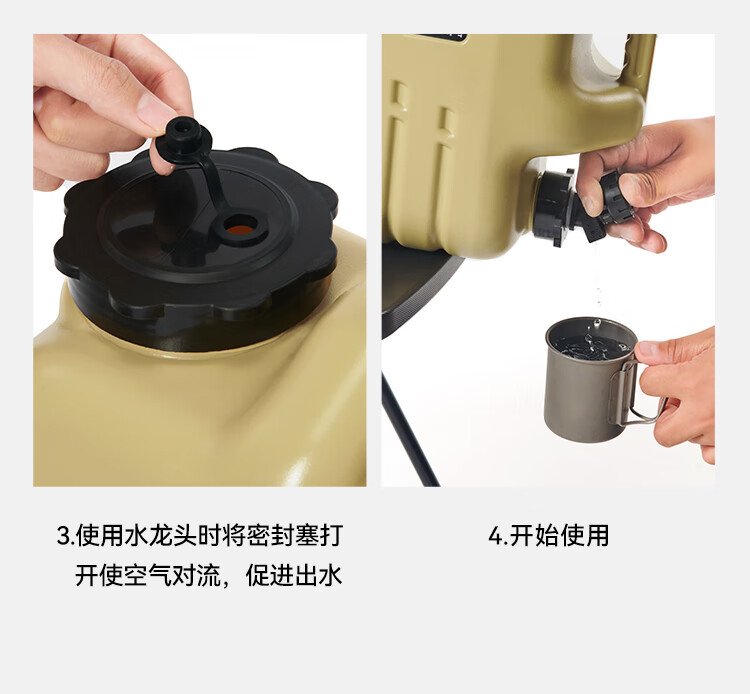 3.使用水龙头时将密封塞打开使空气对流，促进出水

4.开始使用