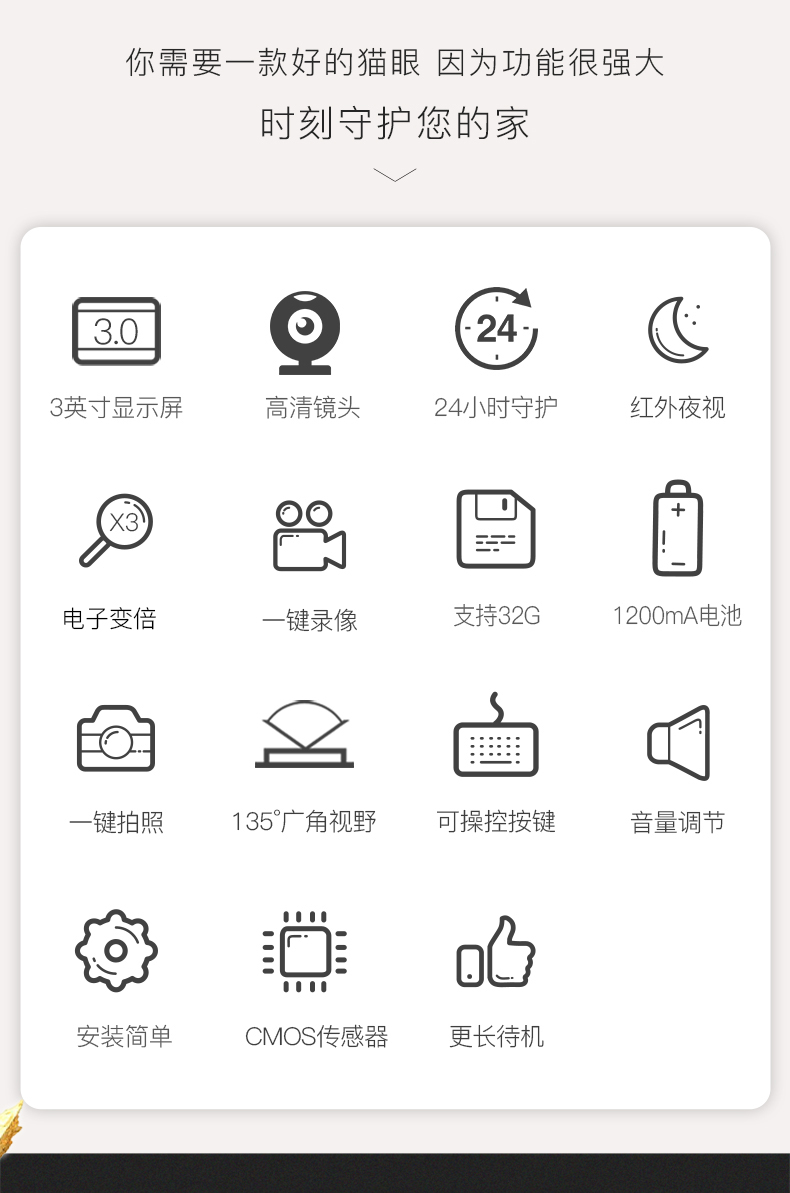 你需要一款好的猫眼 因为功能很强大

时刻守护您的家

3.0

3英寸显示屏

高清镜头

24

24小时守护

红外夜视

X3

电子变倍

一键录像

支持32G

1200mA电池

一键拍照

135°广角视野

可操控按键

音量调节

安装简单

CMOS传感器

更长待机