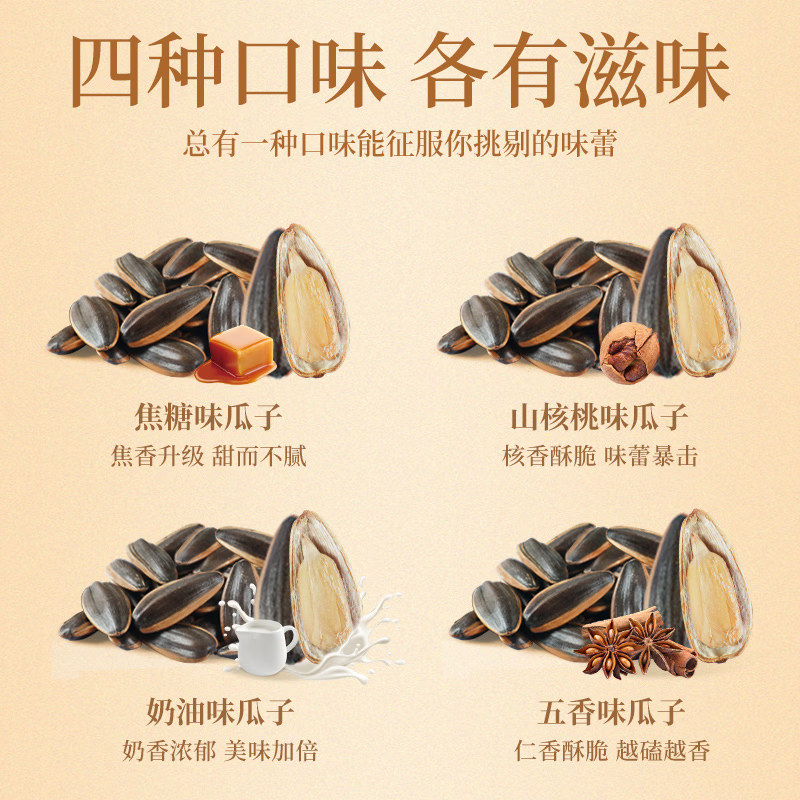 四种口味 各有滋味

总有一种口味能征服你挑剔的味蕾

焦糖味瓜子
焦香升级 甜而不腻

山核桃味瓜子
核香酥脆 味蕾暴击

奶油味瓜子
奶香浓郁 美味加倍

五香味瓜子
仁香酥脆 越磕越香