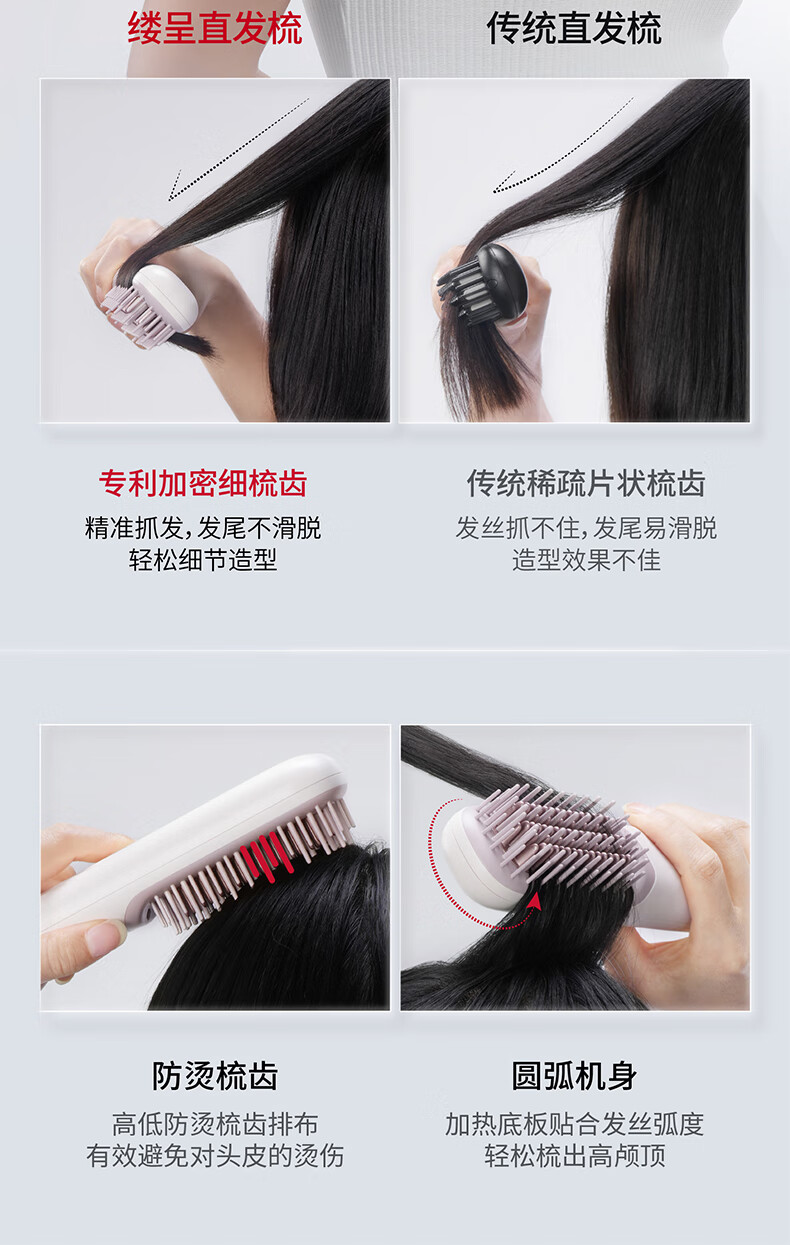 缕呈直发梳

传统直发梳

专利加密细梳齿

精准抓发，发尾不滑脱
轻松细节造型

传统稀疏片状梳齿

发丝抓不住，发尾易滑脱
造型效果不佳

防烫梳齿

高低防烫梳齿排布
有效避免对头皮的烫伤

圆弧机身

加热底板贴合发丝弧度
轻松梳出高颅顶