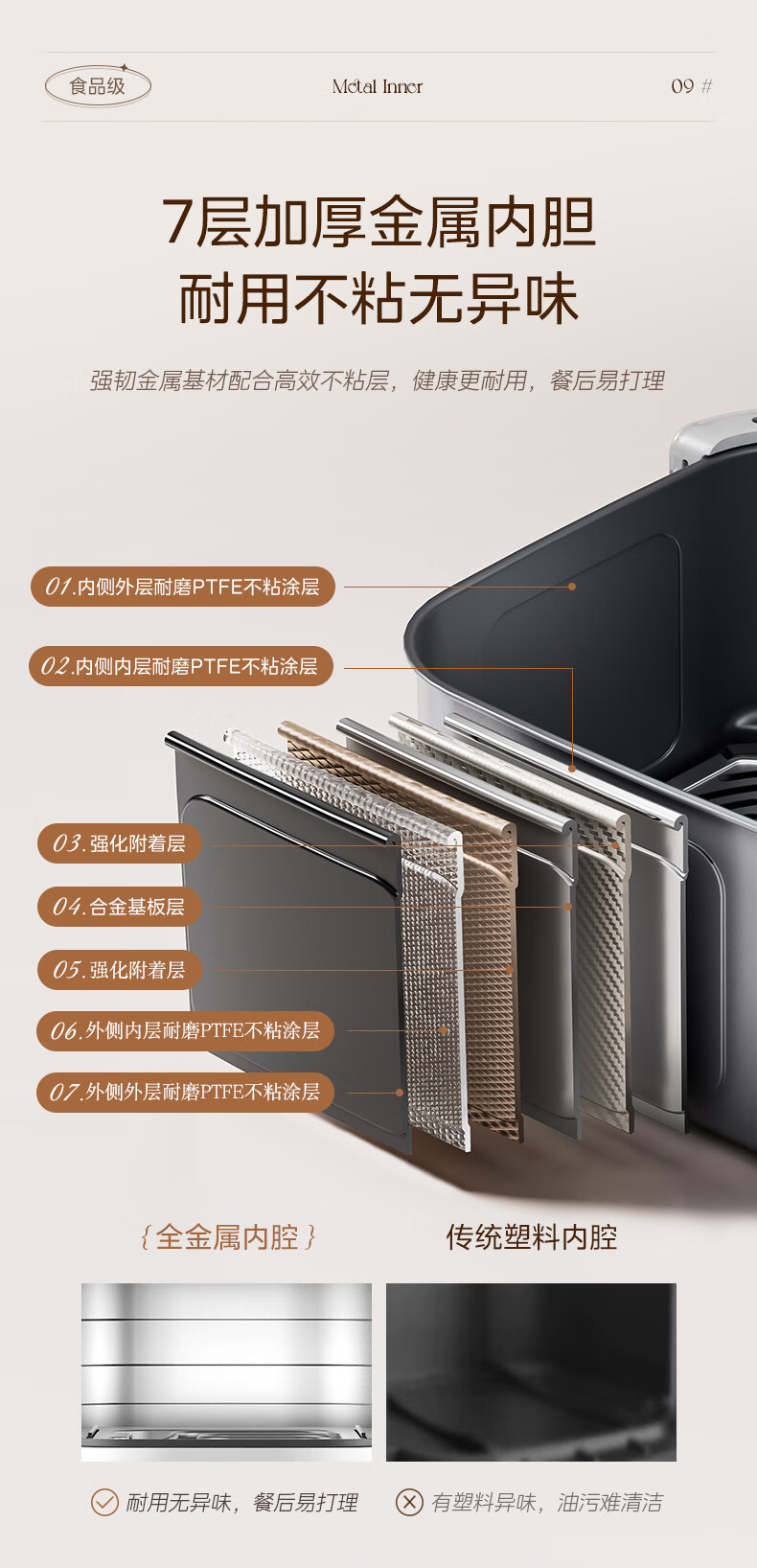 食品级

Metal Inner

09 #

7层加厚金属内胆
耐用不粘无异味

强韧金属基材配合高效不粘层，健康更耐用，餐后易打理

01.内侧外层耐磨PTFE不粘涂层

02.内侧内层耐磨PTFE不粘涂层

03.强化附着层

04.合金基板层

05.强化附着层

06.外侧内层耐磨PTFE不粘涂层

07.外侧外层耐磨PTFE不粘涂层

{全金属内腔}

传统塑料内腔

耐用无异味，餐后易打理

有塑料异味，油污难清洁