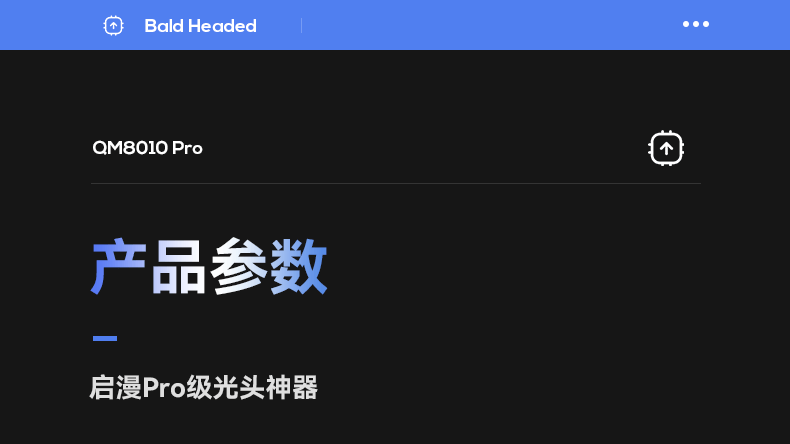 Bald Headed

QM8010 Pro

产品参数

启漫Pro级光头神器