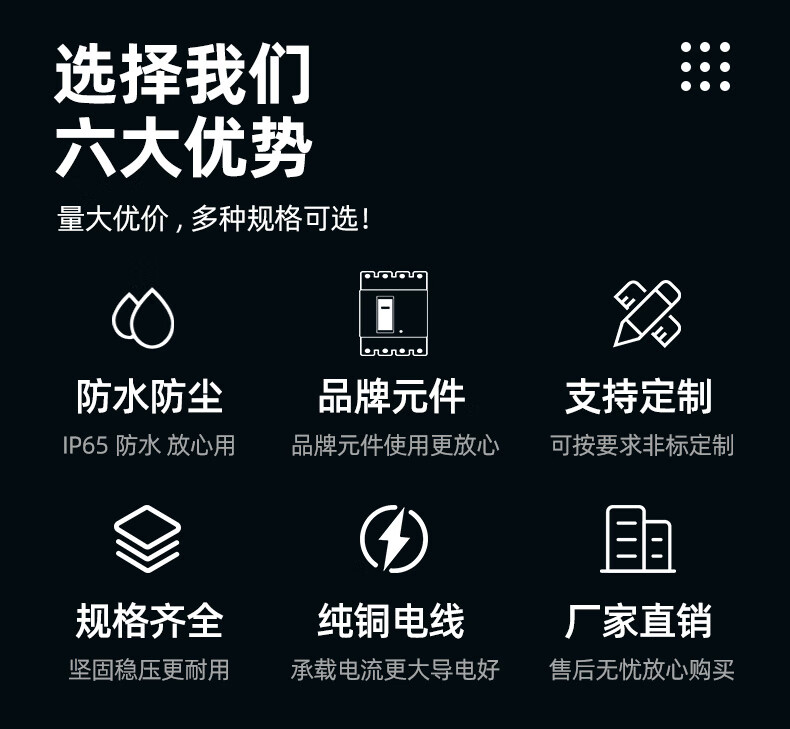 选择我们
六大优势

量大优价，多种规格可选！

防水防尘
IP65 防水 放心用

品牌元件
品牌元件使用更放心

支持定制
可按要求非标定制

规格齐全
坚固稳压更耐用

纯铜电线
承载电流更大导电好

厂家直销
售后无忧放心购买