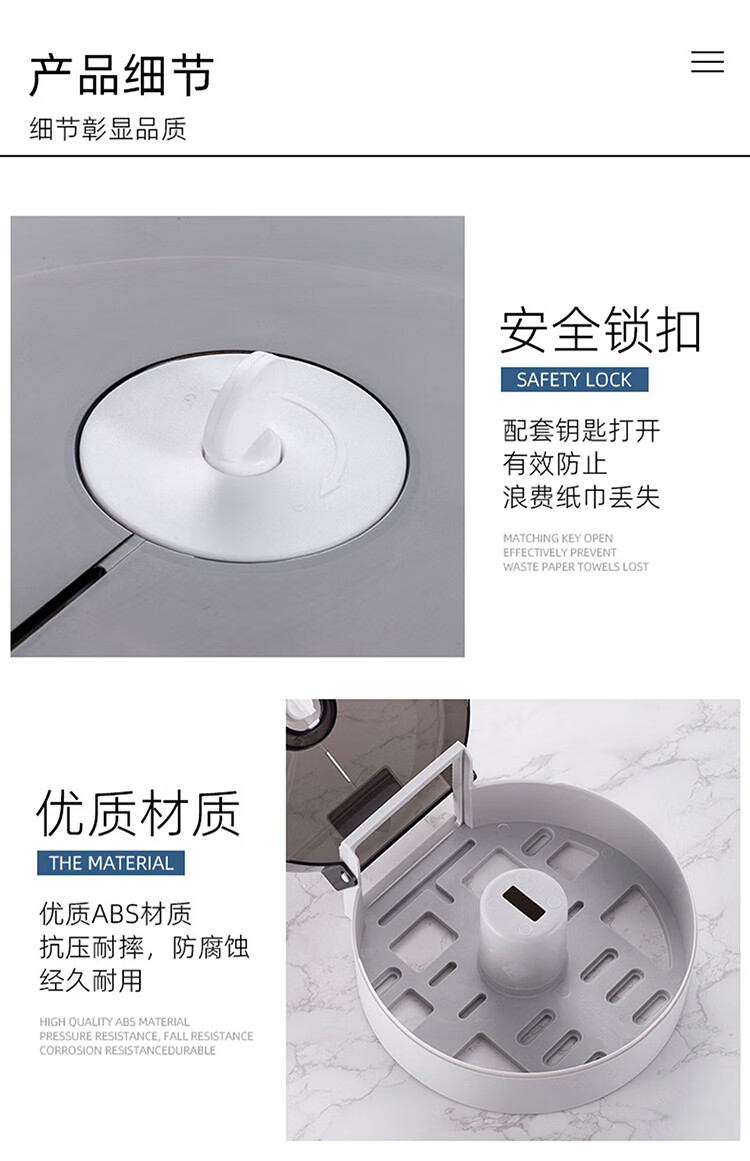 产品细节
细节彰显品质

安全锁扣
SAFETY LOCK
配套钥匙打开
有效防止
浪费纸巾丢失
MATCHING KEY OPEN
EFFECTIVELY PREVENT
WASTE PAPER TOWELS LOST

优质材质
THE MATERIAL
优质ABS材质
抗压耐摔，防腐蚀
经久耐用
HIGH QUALITY ABS MATERIAL
PRESSURE RESISTANCE, FALL RESISTANCE
CORROSION RESISTANCEDURABLE