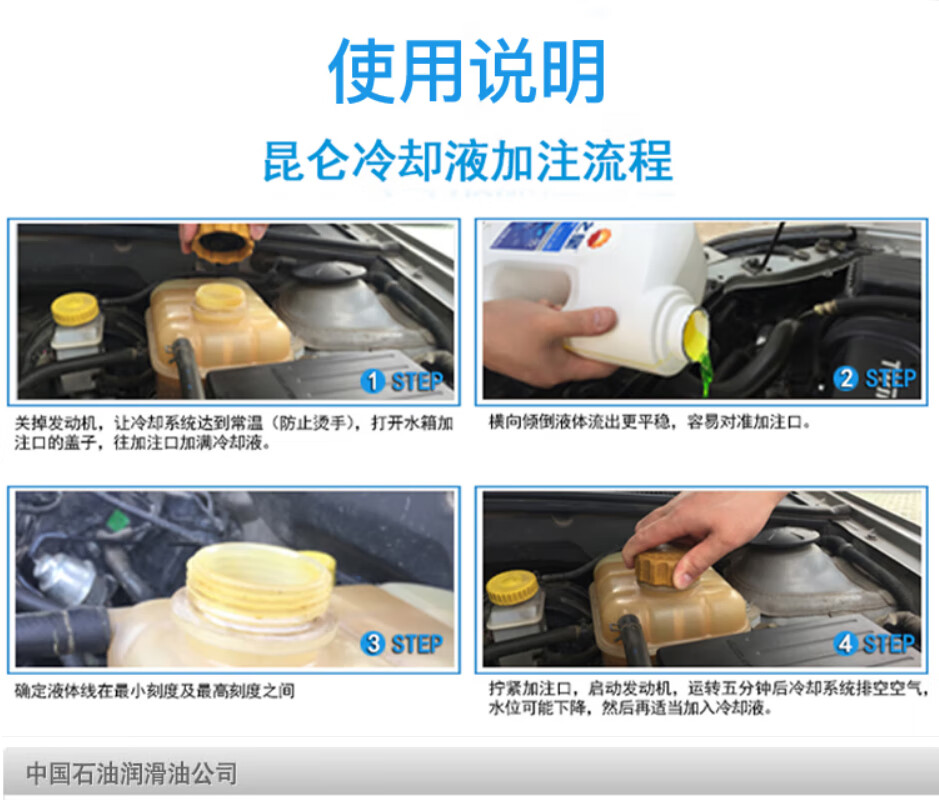 使用说明

昆仑冷却液加注流程

1 STEP

关掉发动机，让冷却系统达到常温（防止烫手），打开水箱加注口的盖子，往加注口加满冷却液。

2 STEP

横向倾倒液体流出更平稳，容易对准加注口。

3 STEP

确定液体线在最小刻度及最高刻度之间

4 STEP

拧紧加注口，启动发动机，运转五分钟后冷却系统排空空气，水位可能下降，然后再适当加入冷却液。

中国石油润滑油公司