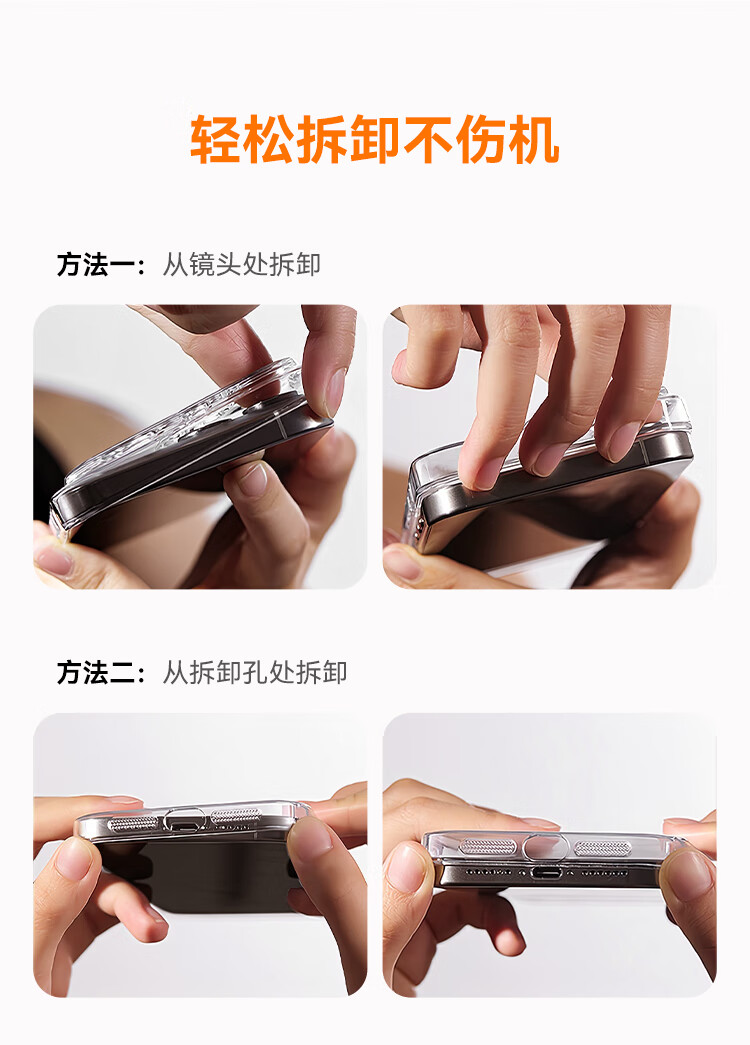 轻松拆卸不伤机

方法一：从镜头处拆卸

方法二：从拆卸孔处拆卸