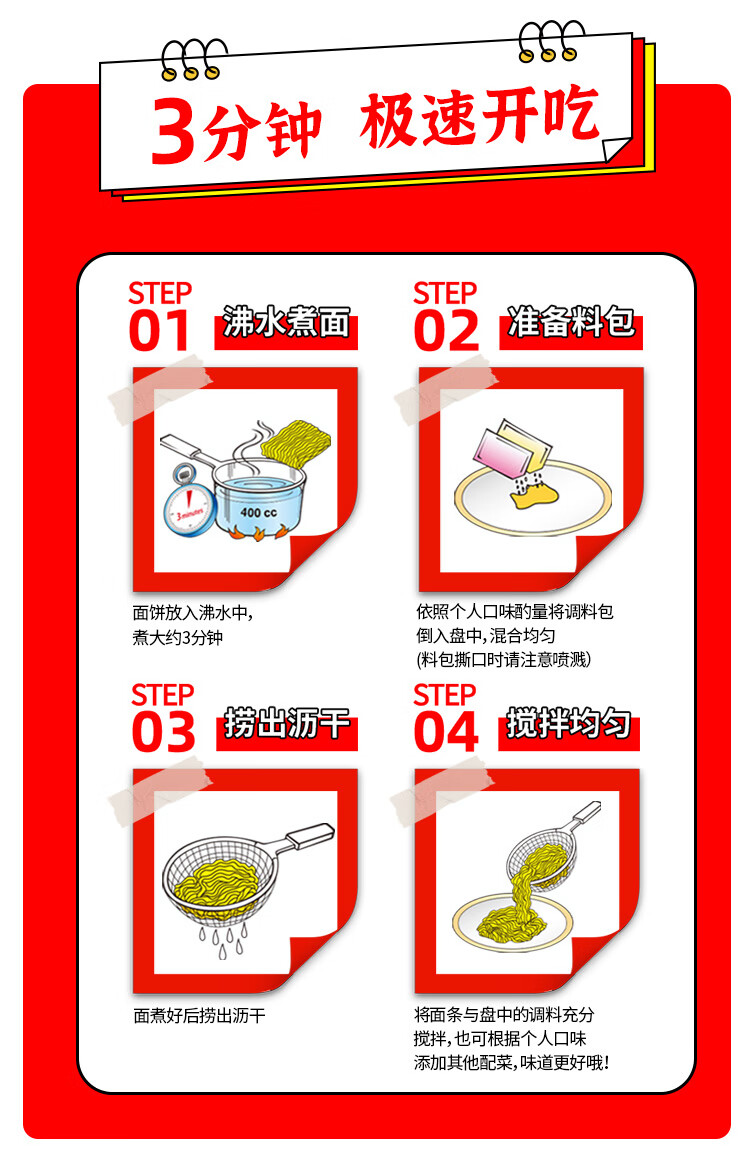 3分钟 极速开吃

STEP 01 沸水煮面

3 minutes

400 cc

面饼放入沸水中，煮大约3分钟

STEP 02 准备料包

依照个人口味酌量将调料包倒入盘中，混合均匀
(料包撕口时请注意喷溅)

STEP 03 捞出沥干

面煮好后捞出沥干

STEP 04 搅拌均匀

将面条与盘中的调料充分搅拌，也可根据个人口味添加其他配菜，味道更好哦！