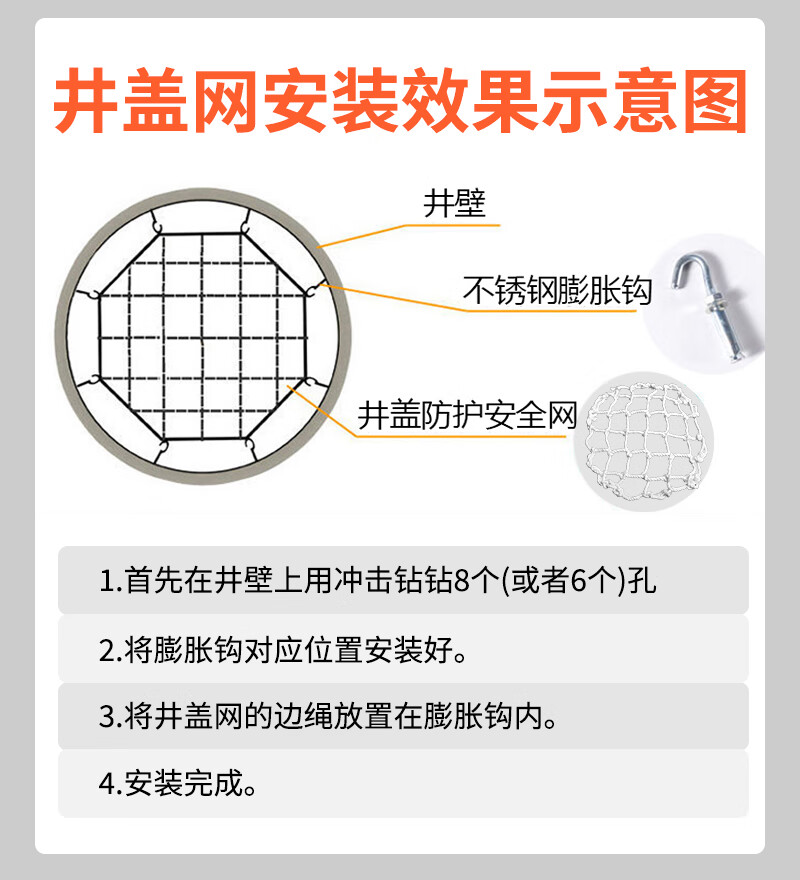 井盖网安装效果示意图

井壁

不锈钢膨胀钩

井盖防护安全网

1.首先在井壁上用冲击钻钻8个(或者6个)孔

2.将膨胀钩对应位置安装好。

3.将井盖网的边绳放置在膨胀钩内。

4.安装完成。