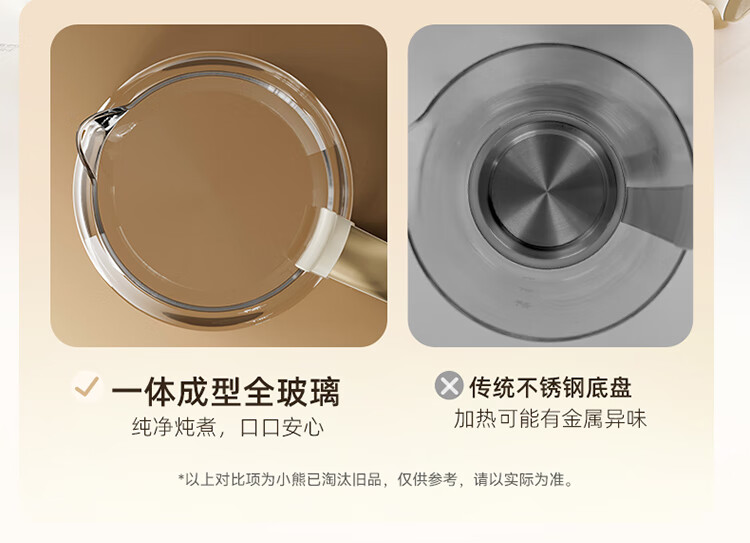 一体成型全玻璃
纯净炖煮，口口安心

传统不锈钢底盘
加热可能有金属异味

*以上对比项为小熊已淘汰旧品，仅供参考，请以实际为准。