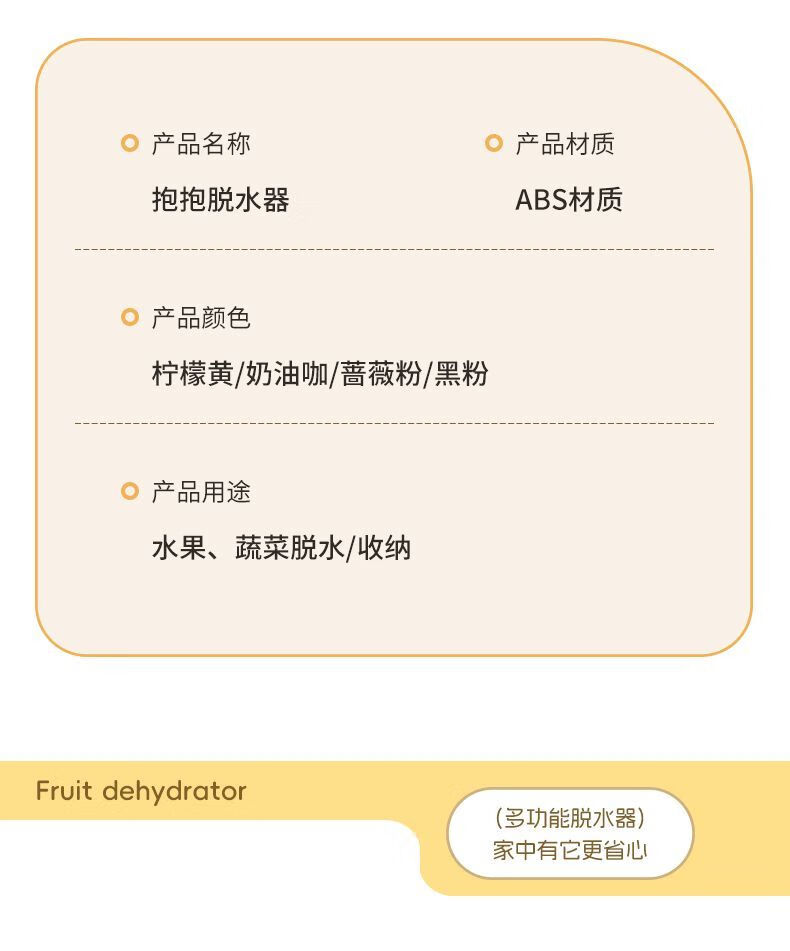 产品名称

抱抱脱水器

产品材质

ABS材质

产品颜色

柠檬黄/奶油咖/蔷薇粉/黑粉

产品用途

水果、蔬菜脱水/收纳

Fruit dehydrator

(多功能脱水器)
家中有它更省心