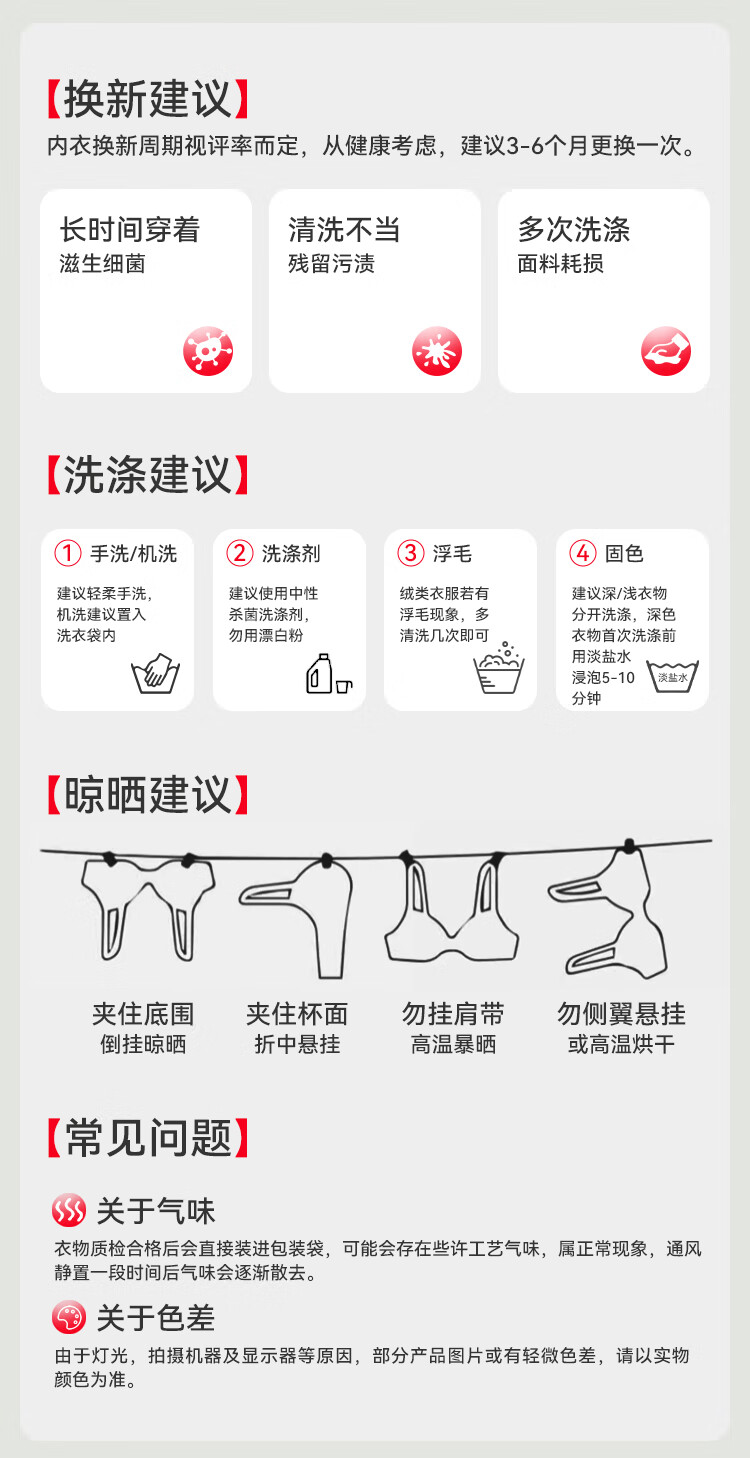 【换新建议】
内衣换新周期视评率而定，从健康考虑，建议3-6个月更换一次。

长时间穿着
滋生细菌

清洗不当
残留污渍

多次洗涤
面料耗损

【洗涤建议】

① 手洗/机洗
建议轻柔手洗，机洗建议置入洗衣袋内

② 洗涤剂
建议使用中性杀菌洗涤剂，勿用漂白粉

③ 浮毛
绒类衣服若有浮毛现象，多清洗几次即可

④ 固色
建议深/浅衣物分开洗涤，深色衣物首次洗涤前用淡盐水浸泡5-10分钟
淡盐水

【晾晒建议】

夹住底围
倒挂晾晒

夹住杯面
折中悬挂

勿挂肩带
高温暴晒

勿侧翼悬挂
或高温烘干

【常见问题】

关于气味
衣物质检合格后会直接装进包装袋，可能会存在些许工艺气味，属正常现象，通风静置一段时间后气味会逐渐散去。

关于色差
由于灯光，拍摄机器及显示器等原因，部分产品图片或有轻微色差，请以实物颜色为准。