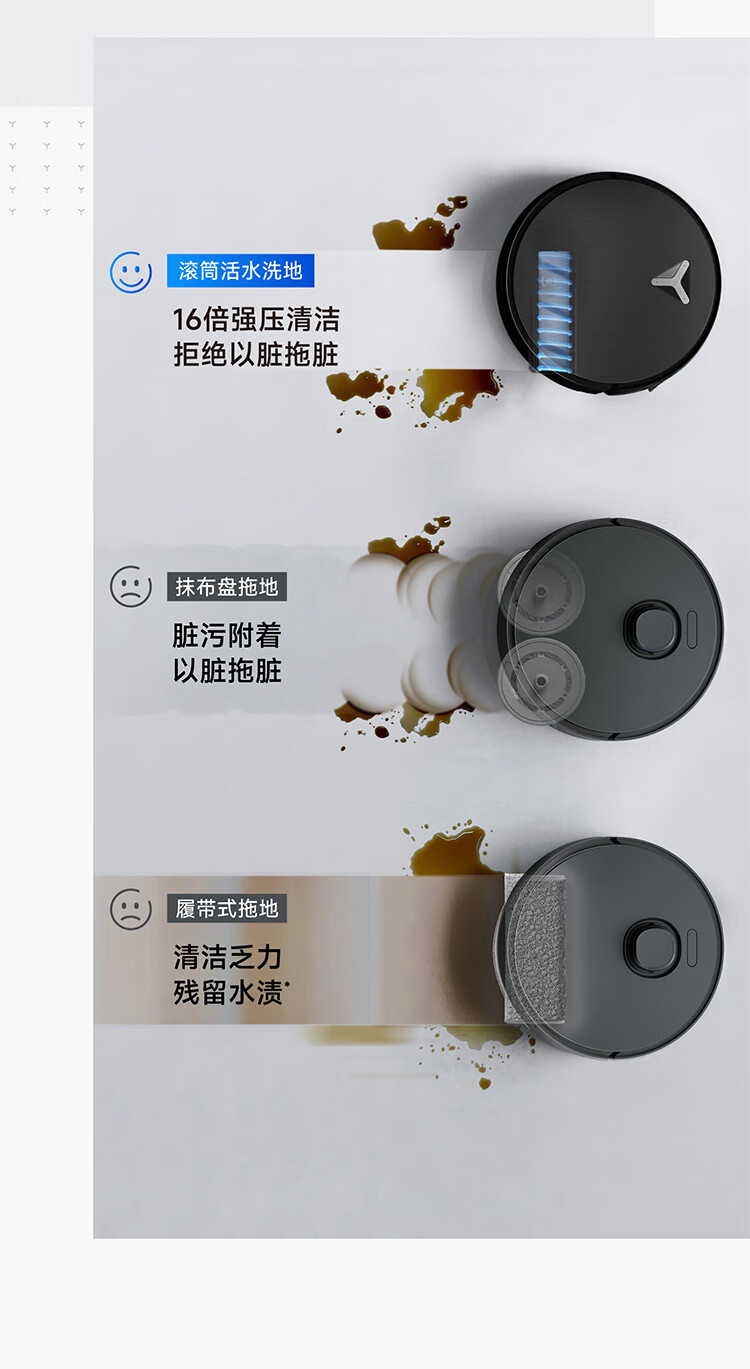 滚筒活水洗地
16倍强压清洁
拒绝以脏拖脏

抹布盘拖地
脏污附着
以脏拖脏

履带式拖地
清洁乏力
残留水渍*