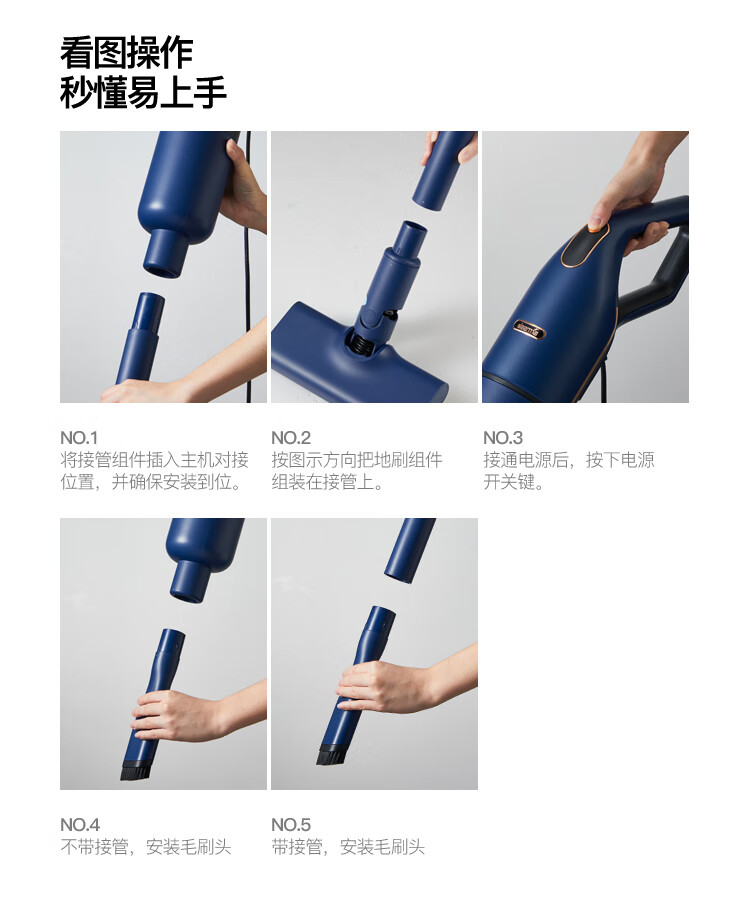 看图操作
秒懂易上手

deerma

NO.1
将接管组件插入主机对接位置，并确保安装到位。

NO.2
按图示方向把地刷组件组装在接管上。

NO.3
接通电源后，按下电源开关键。

NO.4
不带接管，安装毛刷头

NO.5
带接管，安装毛刷头